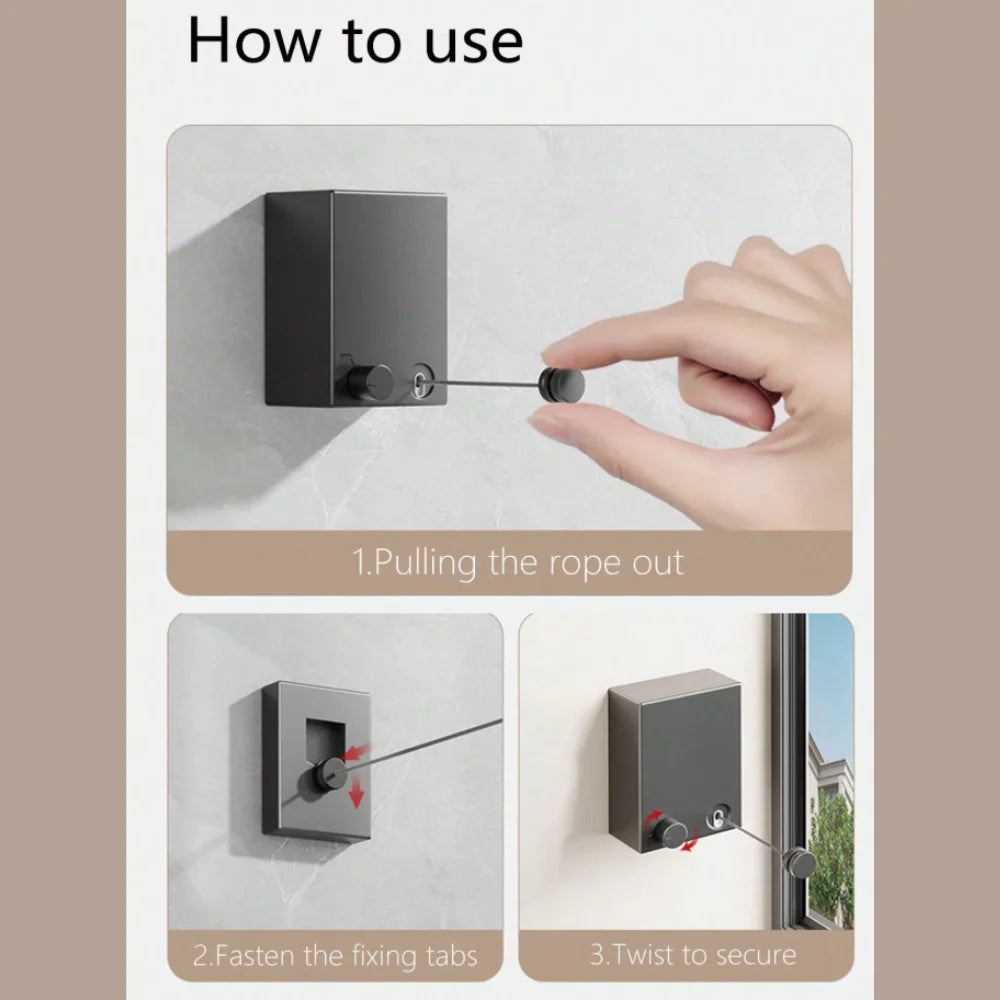 How to use

1.Pulling the rope out

2.Fasten the fixing tabs

3.Twist to secure