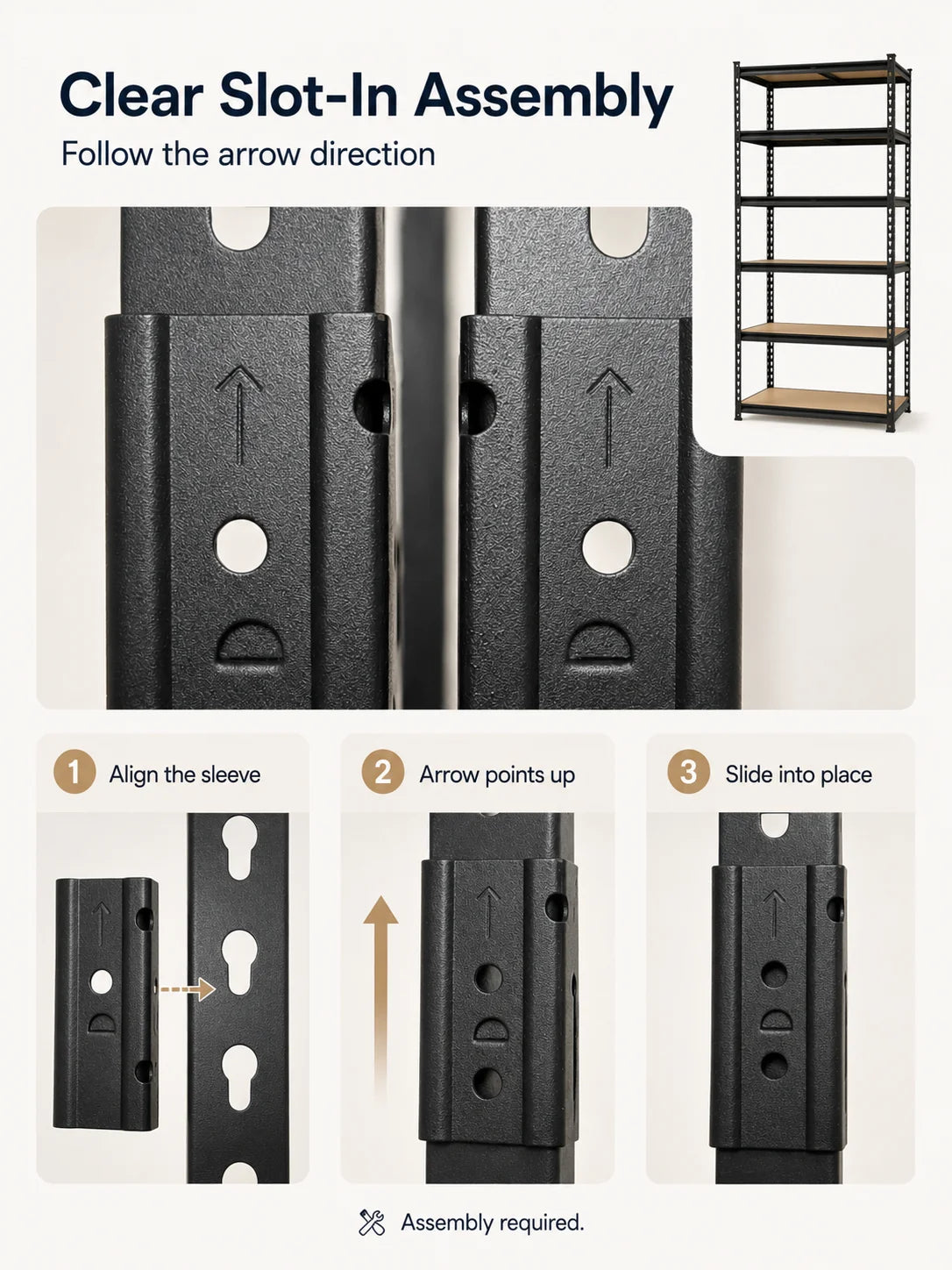 Clear Slot-In Assembly
Follow the arrow direction

1 Align the sleeve

2 Arrow points up

3 Slide into place

Assembly required.