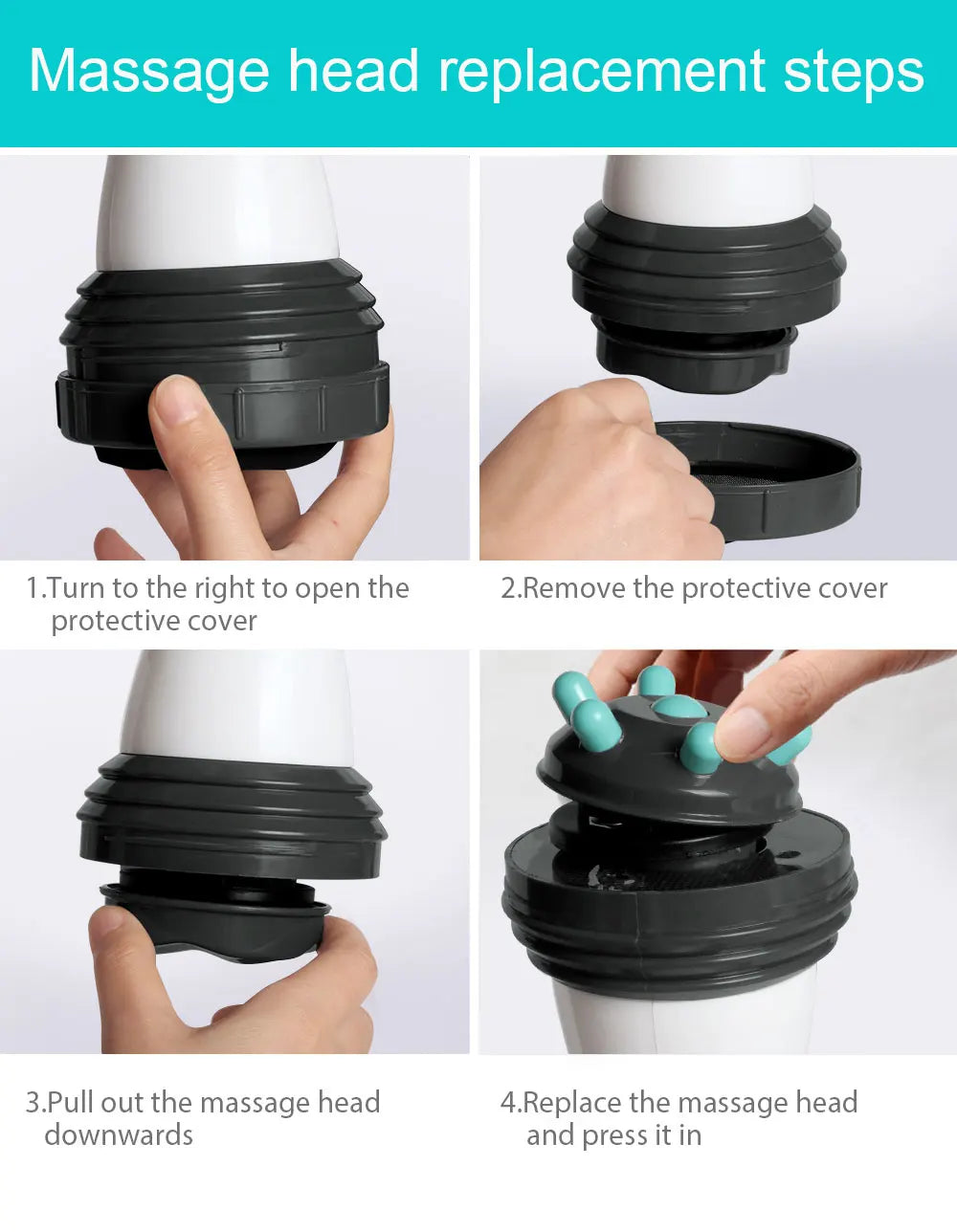 Massage head replacement steps

1.Turn to the right to open the protective cover

2.Remove the protective cover

3.Pull out the massage head downwards

4.Replace the massage head and press it in