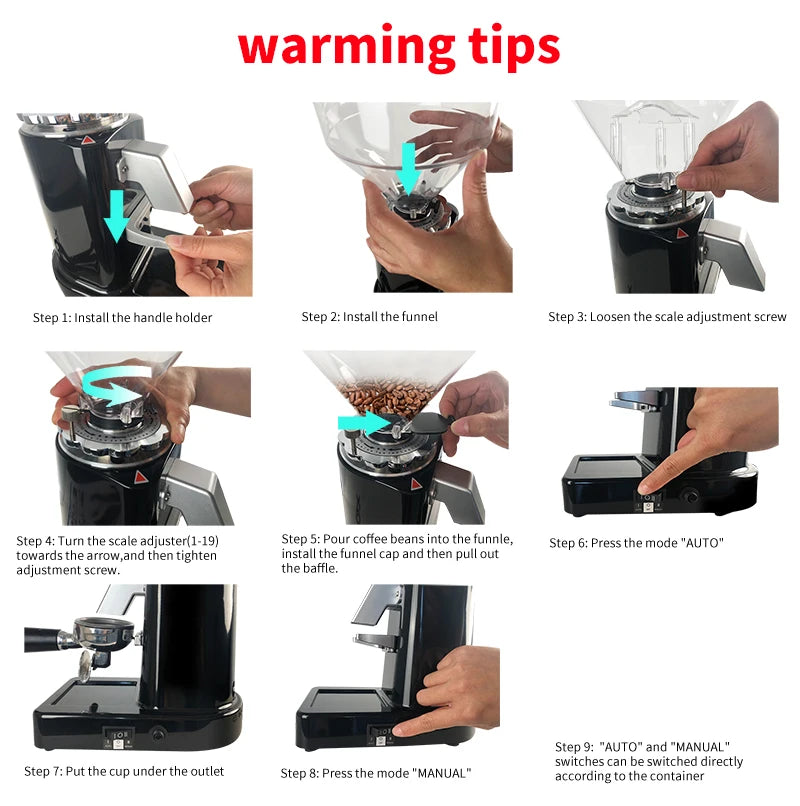 warming tips

Step 1: Install the handle holder

Step 2: Install the funnel

Step 3: Loosen the scale adjustment screw

Step 4: Turn the scale adjuster(1-19) towards the arrow,and then tighten adjustment screw.

Step 5: Pour coffee beans into the funnle, install the funnel cap and then pull out the baffle.

Step 6: Press the mode "AUTO"

Step 7: Put the cup under the outlet

Step 8: Press the mode "MANUAL"

Step 9: "AUTO" and "MANUAL" switches can be switched directly according to the container