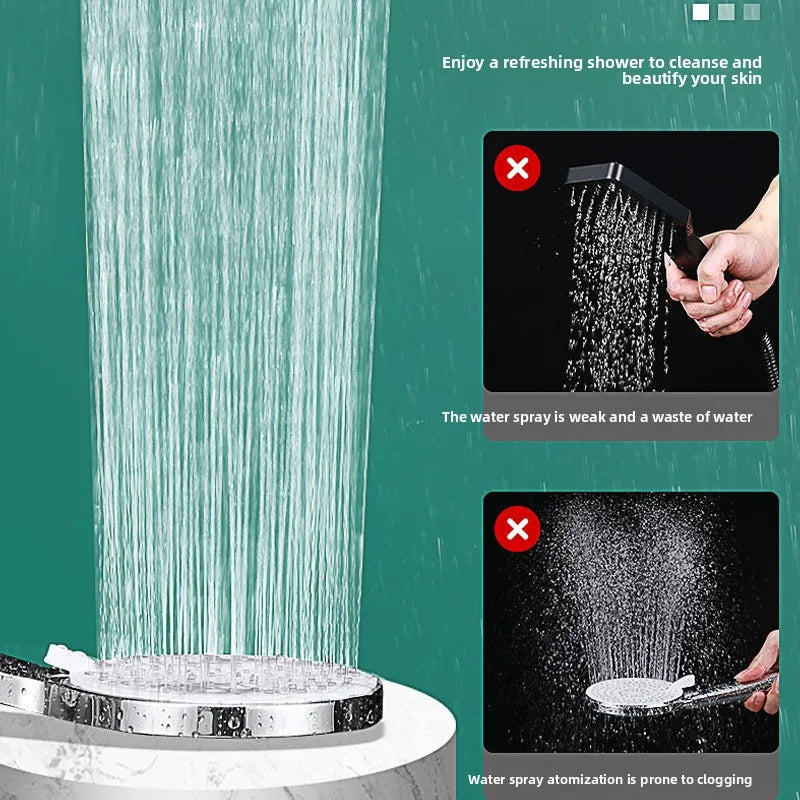 Enjoy a refreshing shower to cleanse and beautify your skin

The water spray is weak and a waste of water

Water spray atomization is prone to clogging