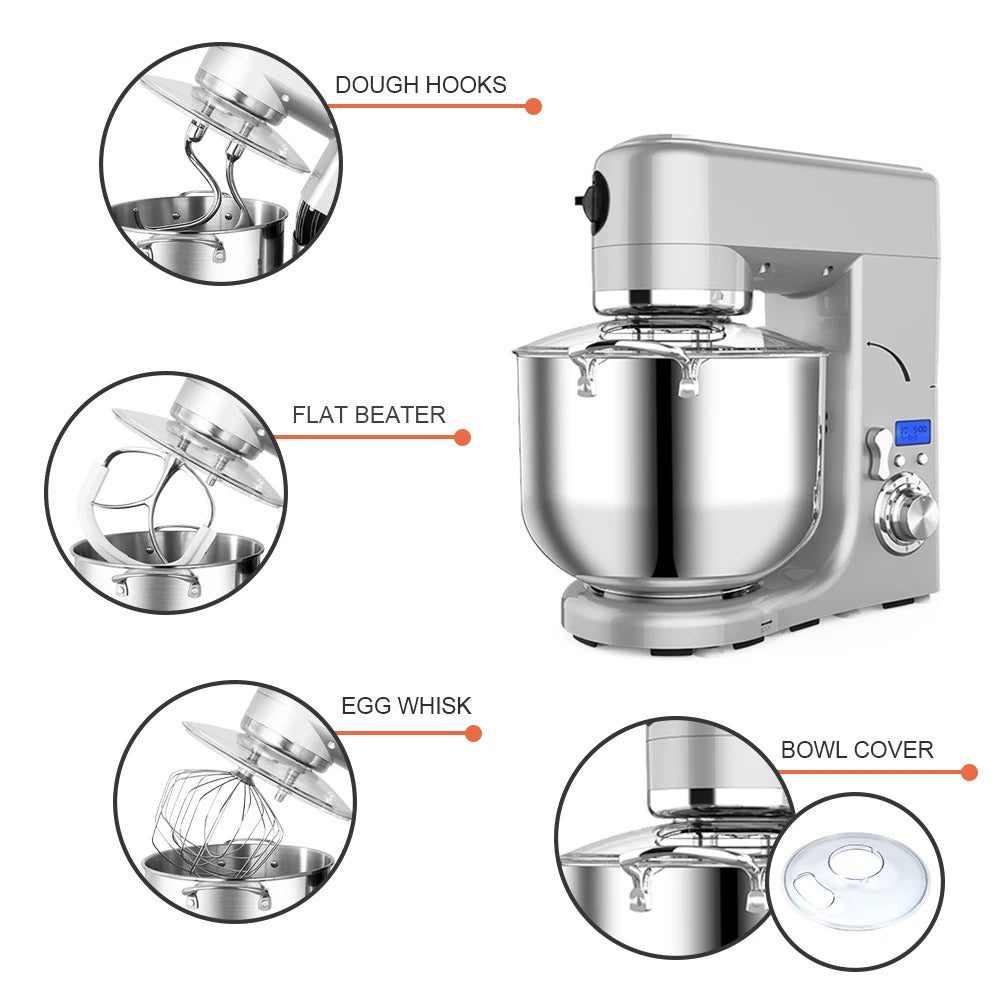 DOUGH HOOKS

FLAT BEATER

EGG WHISK

BOWL COVER