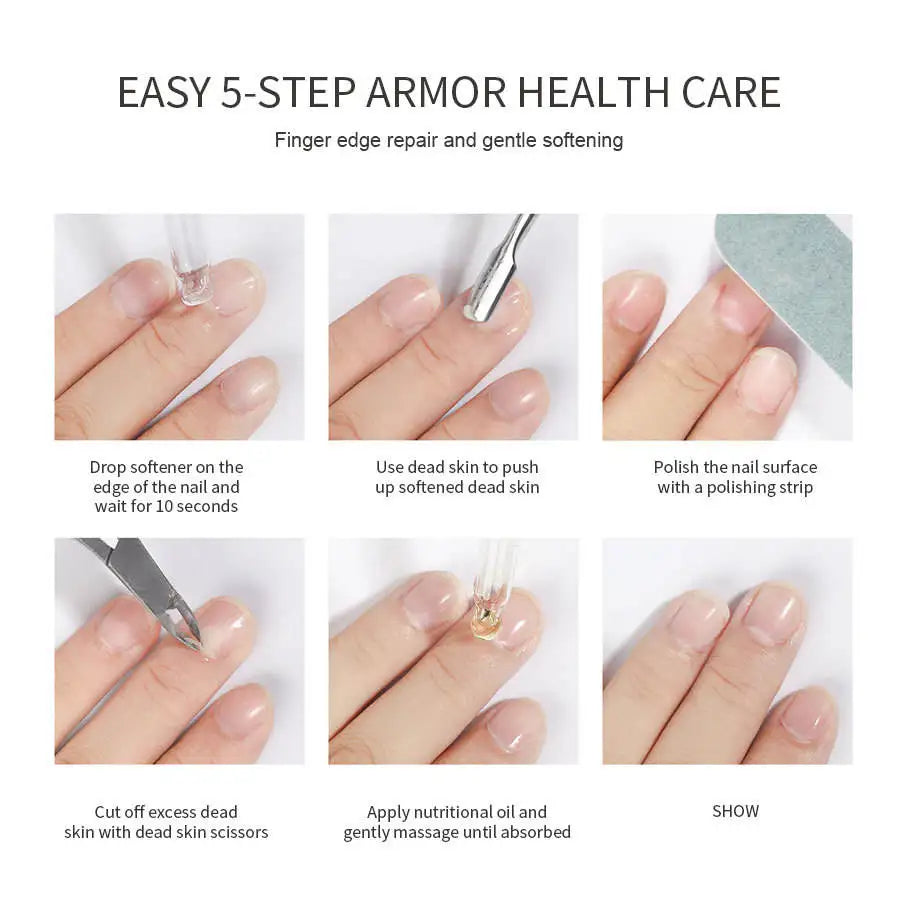 EASY 5-STEP ARMOR HEALTH CARE

Finger edge repair and gentle softening

Drop softener on the edge of the nail and wait for 10 seconds

Use dead skin to push up softened dead skin

Polish the nail surface with a polishing strip

Cut off excess dead skin with dead skin scissors

Apply nutritional oil and gently massage until absorbed

SHOW