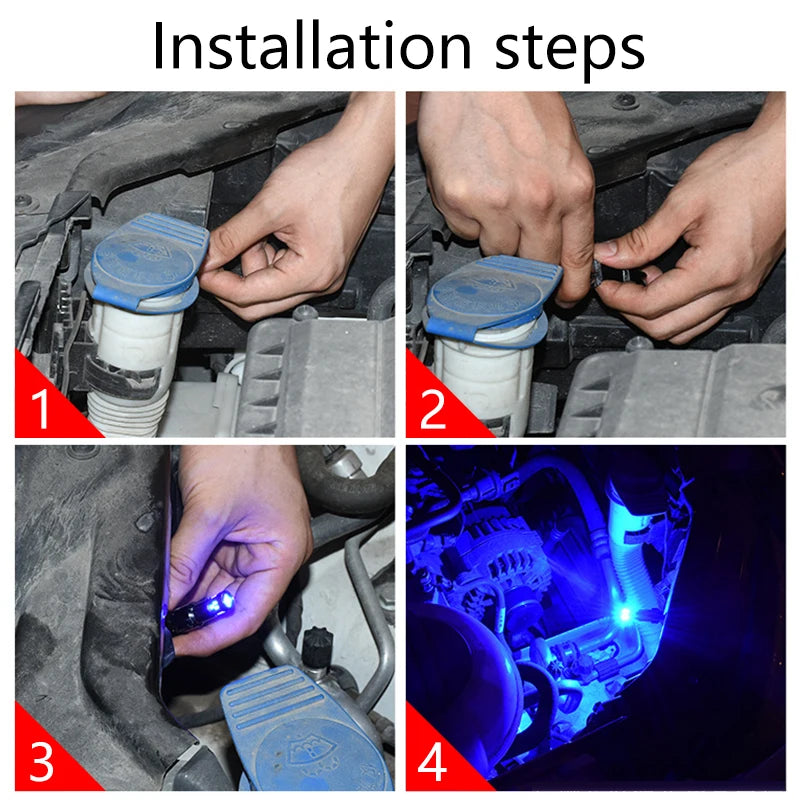 Installation steps

1

2

3

4