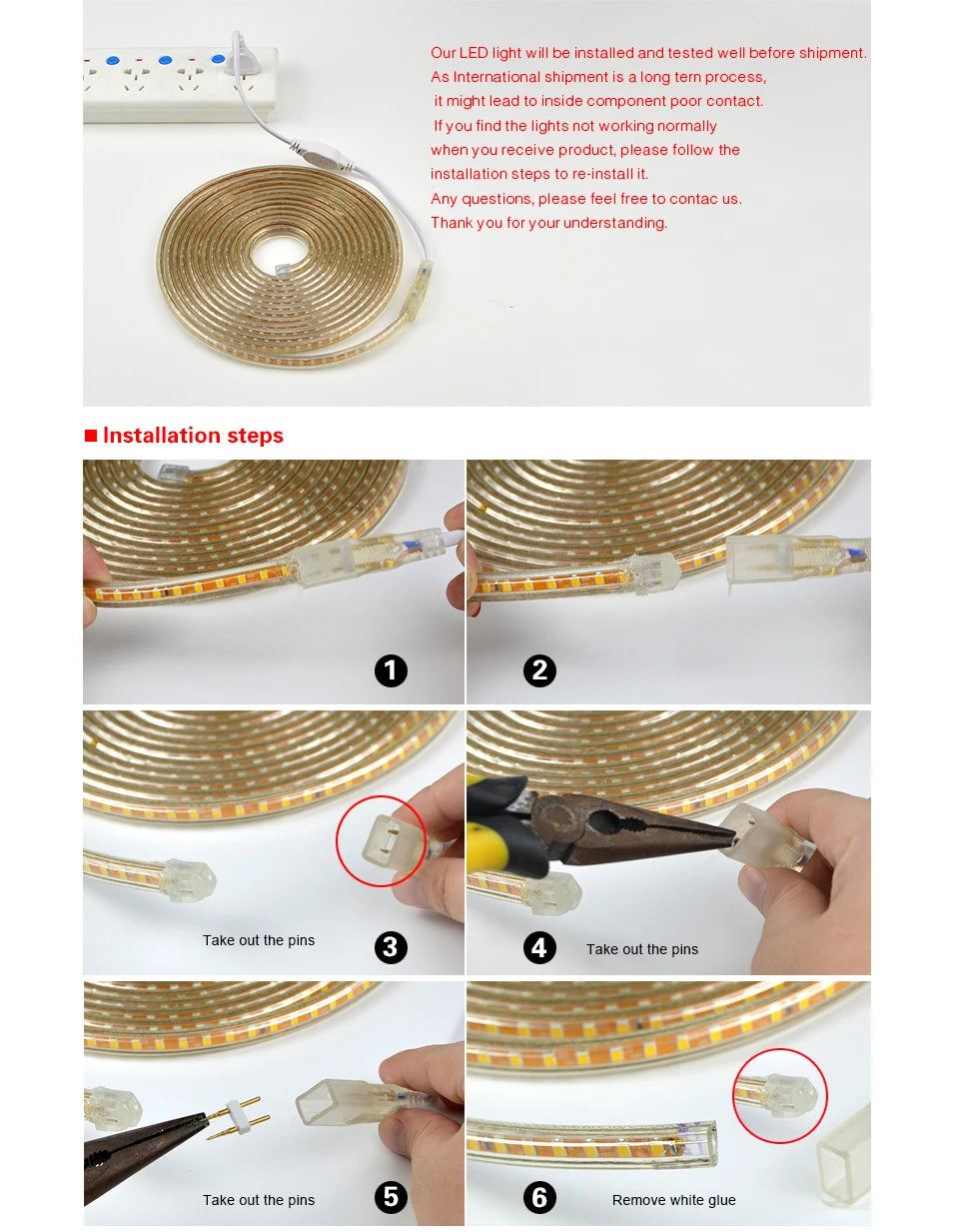 Our LED light will be installed and tested well before shipment.
As International shipment is a long tern process,
it might lead to inside component poor contact.
If you find the lights not working normally
when you receive product, please follow the
installation steps to re-install it.
Any questions, please feel free to contac us.
Thank you for your understanding.

■ Installation steps

1

2

Take out the pins
3

4
Take out the pins

Take out the pins
5

6
Remove white glue