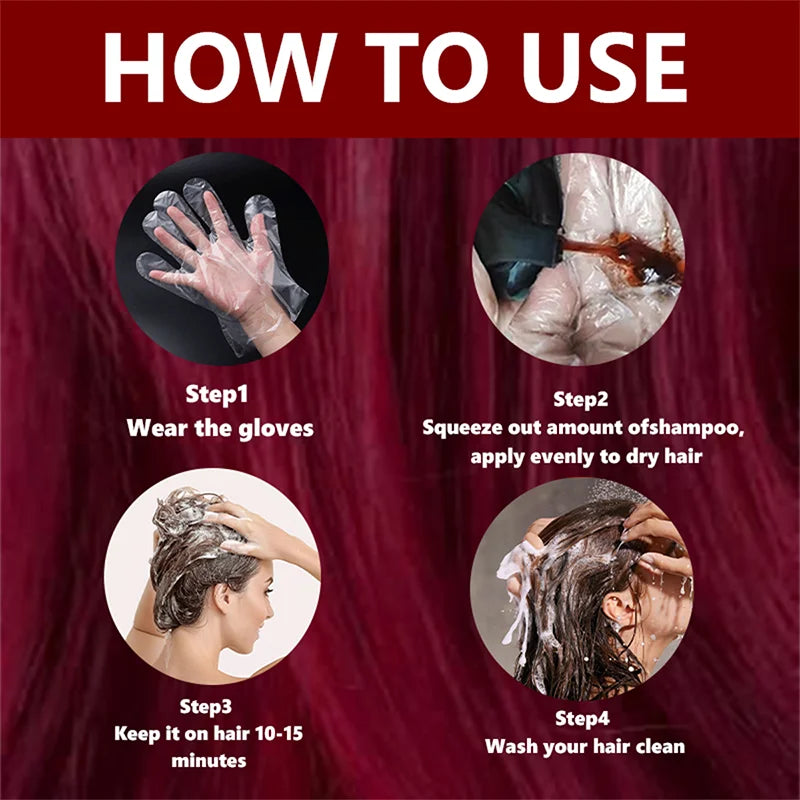 HOW TO USE

Step1
Wear the gloves

Step2
Squeeze out amount ofshampoo,
apply evenly to dry hair

Step3
Keep it on hair 10-15
minutes

Step4
Wash your hair clean