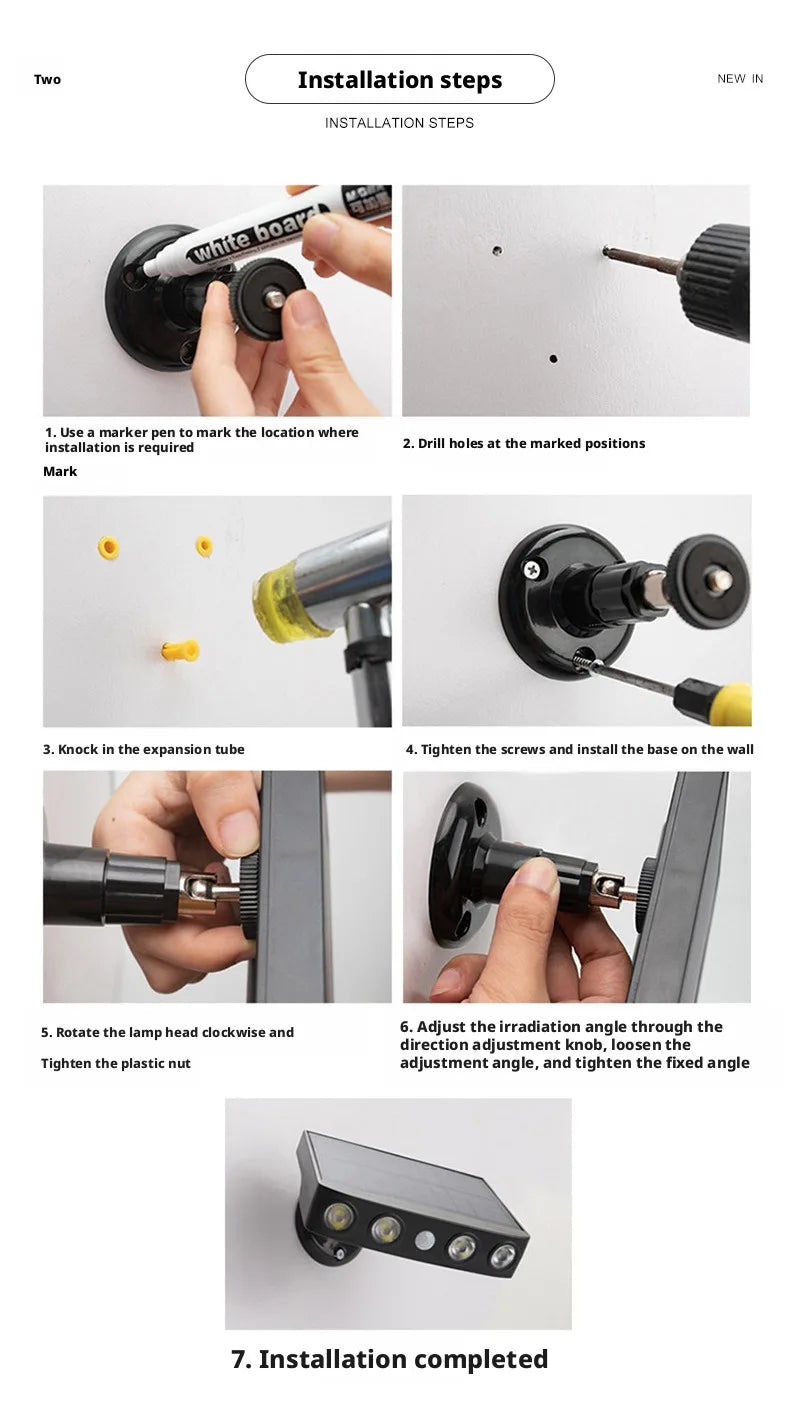 Two

Installation steps

NEW IN

INSTALLATION STEPS

white board

1. Use a marker pen to mark the location where installation is required

Mark

2. Drill holes at the marked positions

3. Knock in the expansion tube

4. Tighten the screws and install the base on the wall

5. Rotate the lamp head clockwise and

Tighten the plastic nut

6. Adjust the irradiation angle through the direction adjustment knob, loosen the adjustment angle, and tighten the fixed angle

7. Installation completed