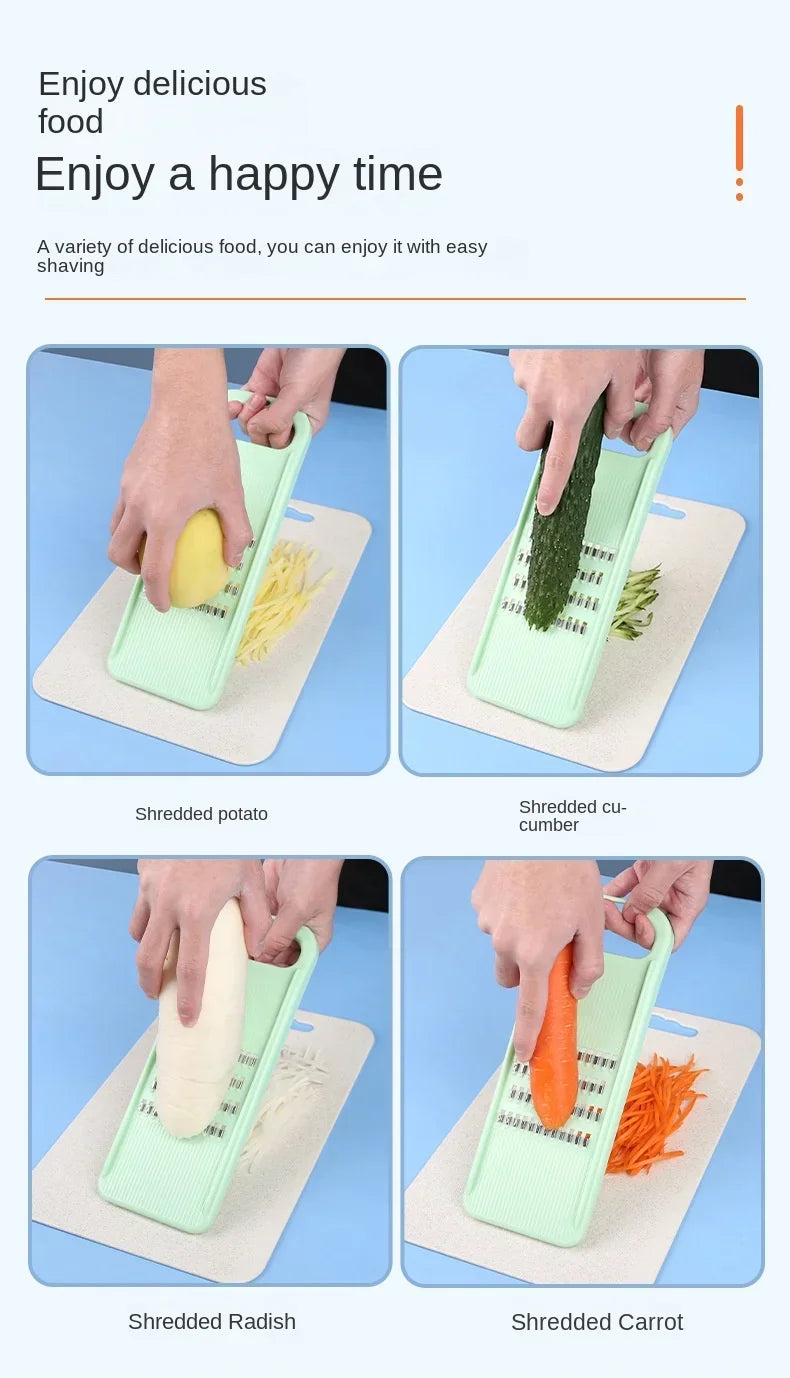 Enjoy delicious food

Enjoy a happy time

A variety of delicious food, you can enjoy it with easy shaving

Shredded potato

Shredded cucumber

Shredded Radish

Shredded Carrot