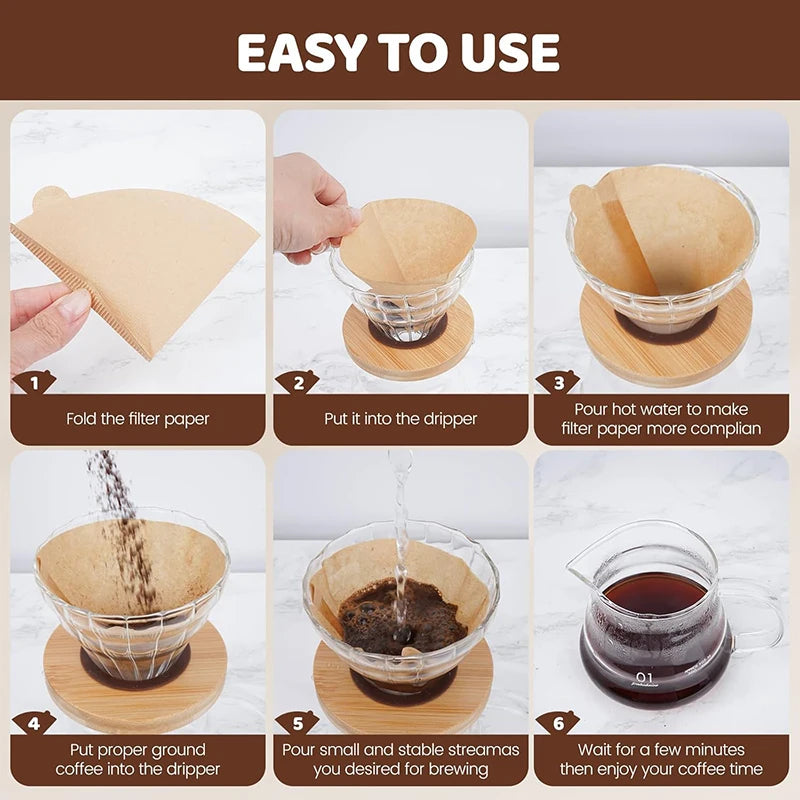 EASY TO USE

1
Fold the filter paper

2
Put it into the dripper

3
Pour hot water to make filter paper more complian

4
Put proper ground coffee into the dripper

5
Pour small and stable streamas you desired for brewing

6
Wait for a few minutes then enjoy your coffee time

01