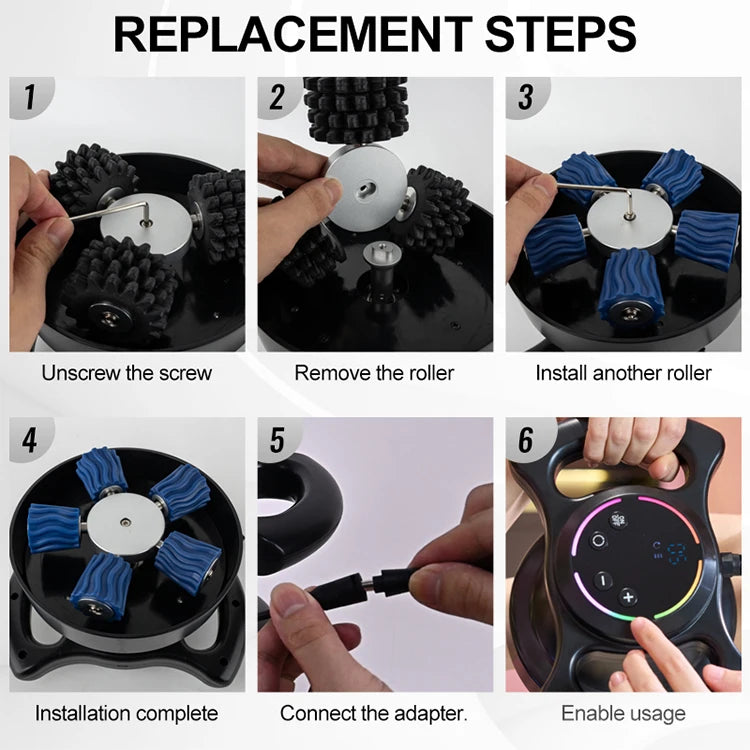 REPLACEMENT STEPS

1

Unscrew the screw

2

Remove the roller

3

Install another roller

4

Installation complete

5

Connect the adapter.

6

Enable usage