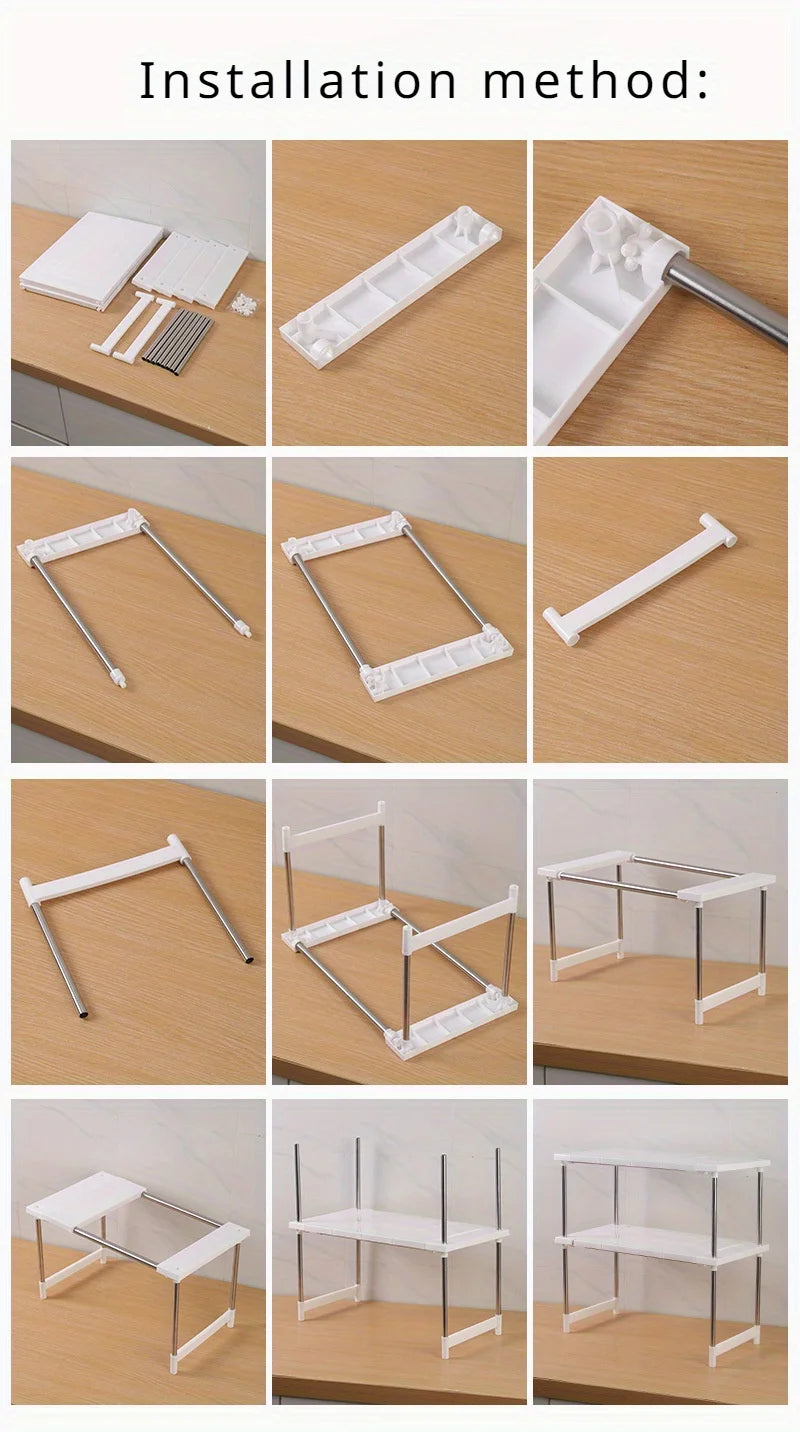 Installation method: