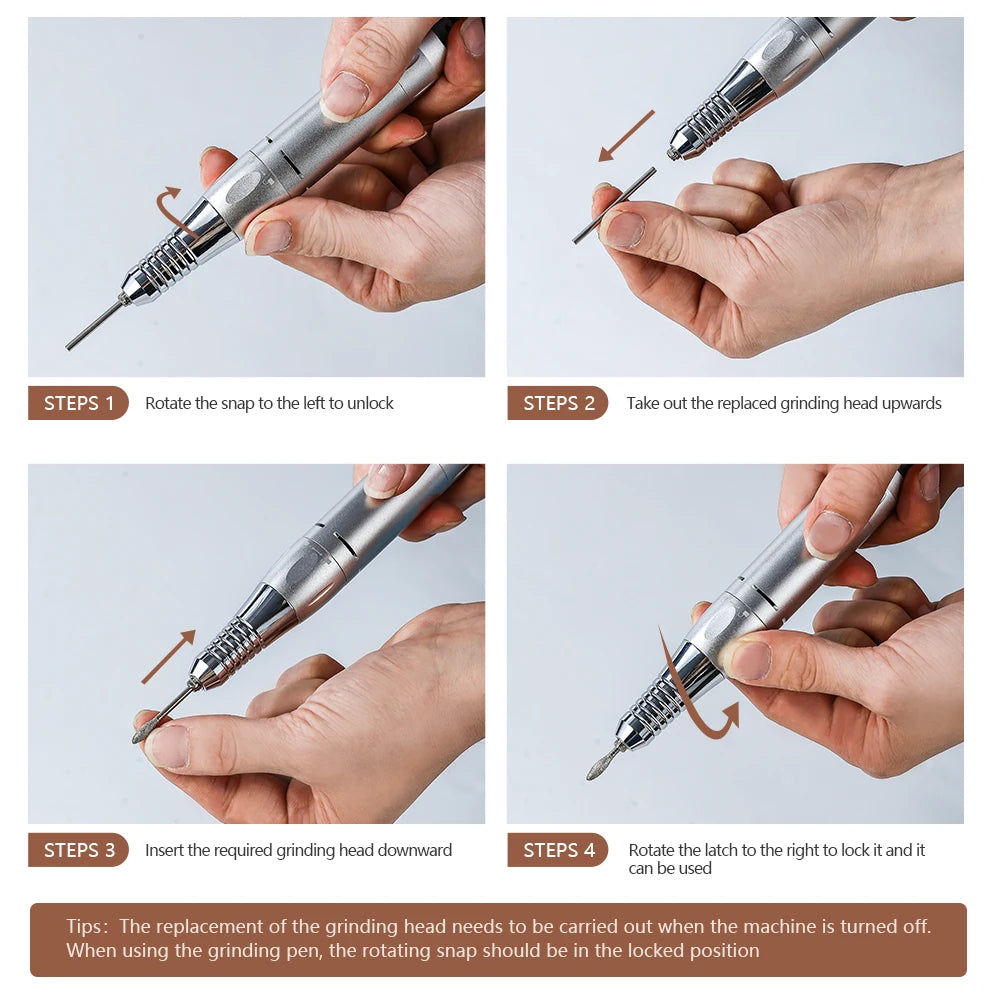 STEPS 1 Rotate the snap to the left to unlock

STEPS 2 Take out the replaced grinding head upwards

STEPS 3 Insert the required grinding head downward

STEPS 4 Rotate the latch to the right to lock it and it can be used

Tips: The replacement of the grinding head needs to be carried out when the machine is turned off. When using the grinding pen, the rotating snap should be in the locked position