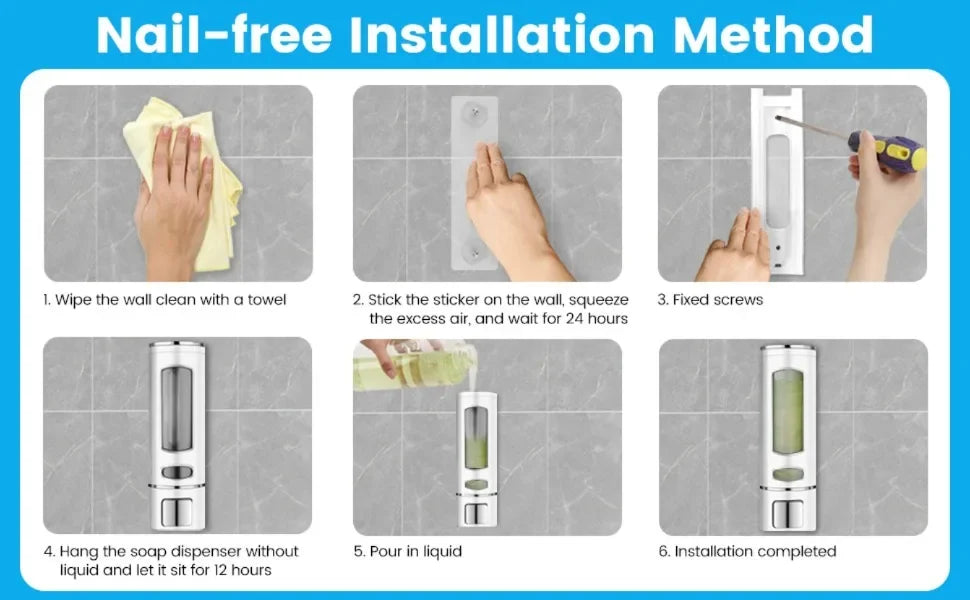 Nail-free Installation Method

1. Wipe the wall clean with a towel

2. Stick the sticker on the wall, squeeze the excess air, and wait for 24 hours

3. Fixed screws

4. Hang the soap dispenser without liquid and let it sit for 12 hours

5. Pour in liquid

6. Installation completed