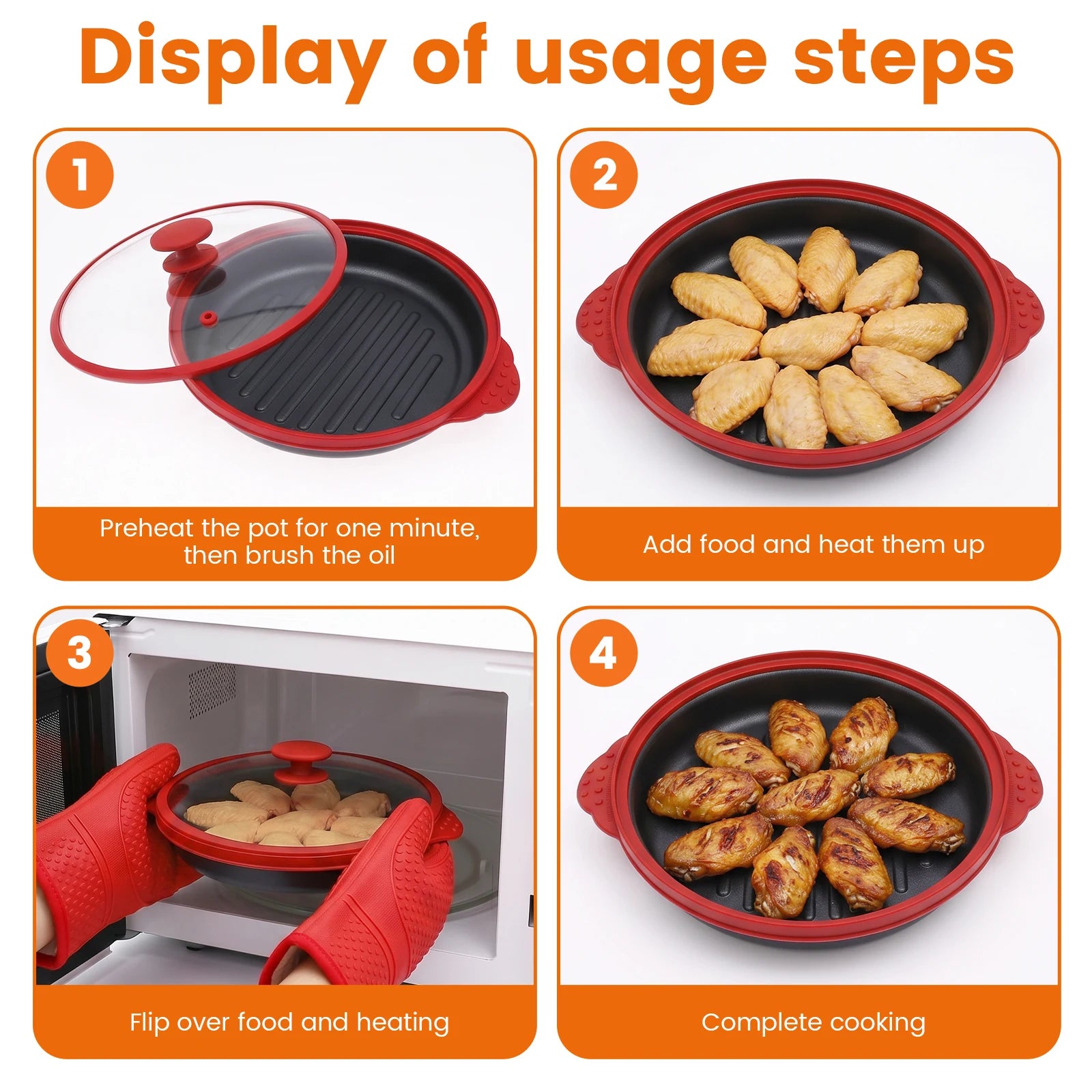 Display of usage steps

1

Preheat the pot for one minute, then brush the oil

2

Add food and heat them up

3

Flip over food and heating

4

Complete cooking