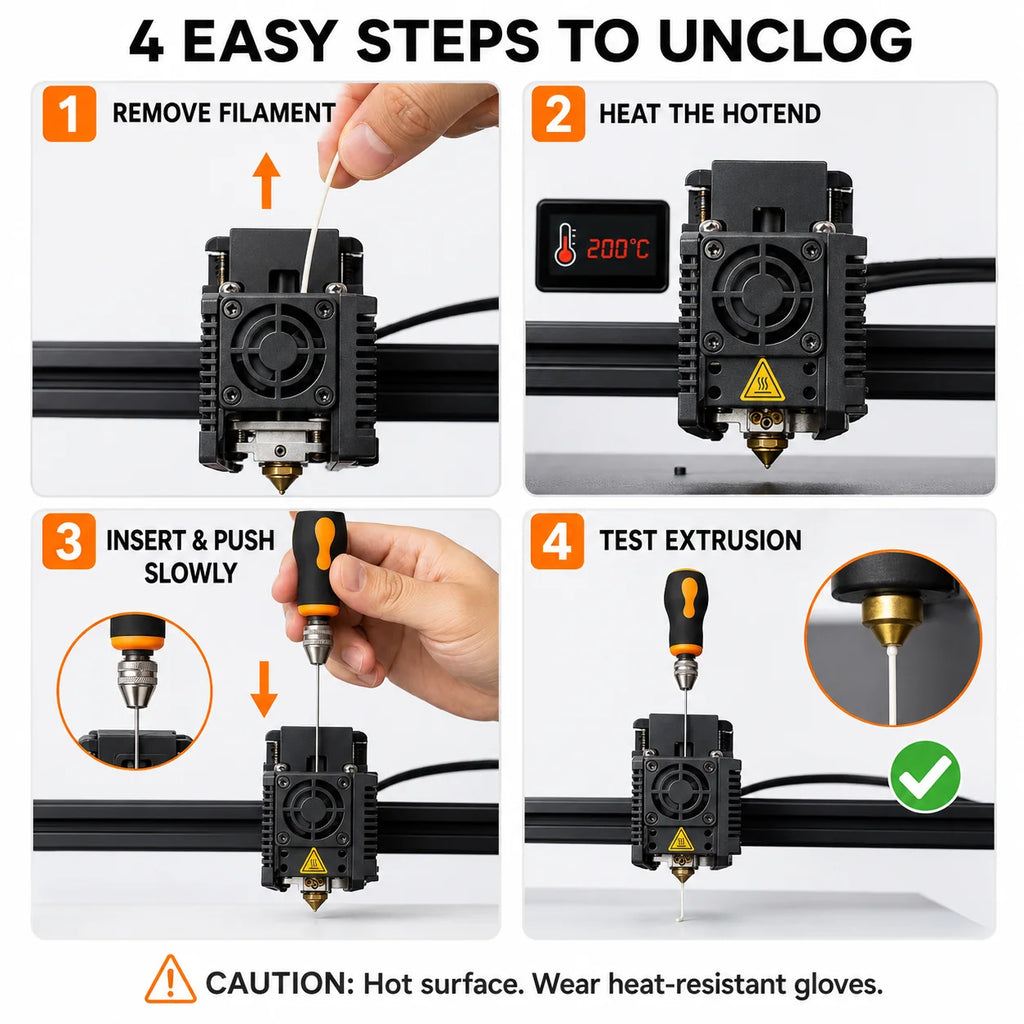 4 EASY STEPS TO UNCLOG

1 REMOVE FILAMENT

2 HEAT THE HOTEND

200°C

3 INSERT & PUSH SLOWLY

4 TEST EXTRUSION

CAUTION: Hot surface. Wear heat-resistant gloves.