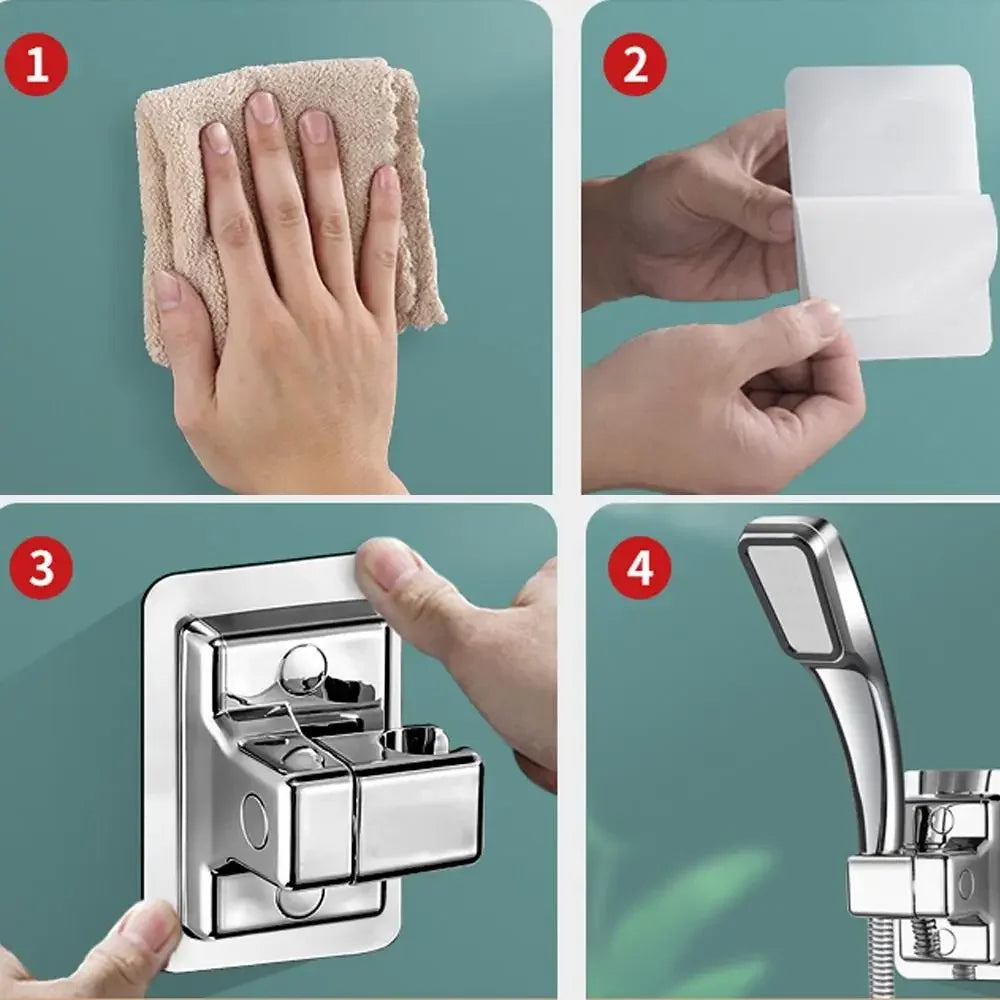 1

2

3

4