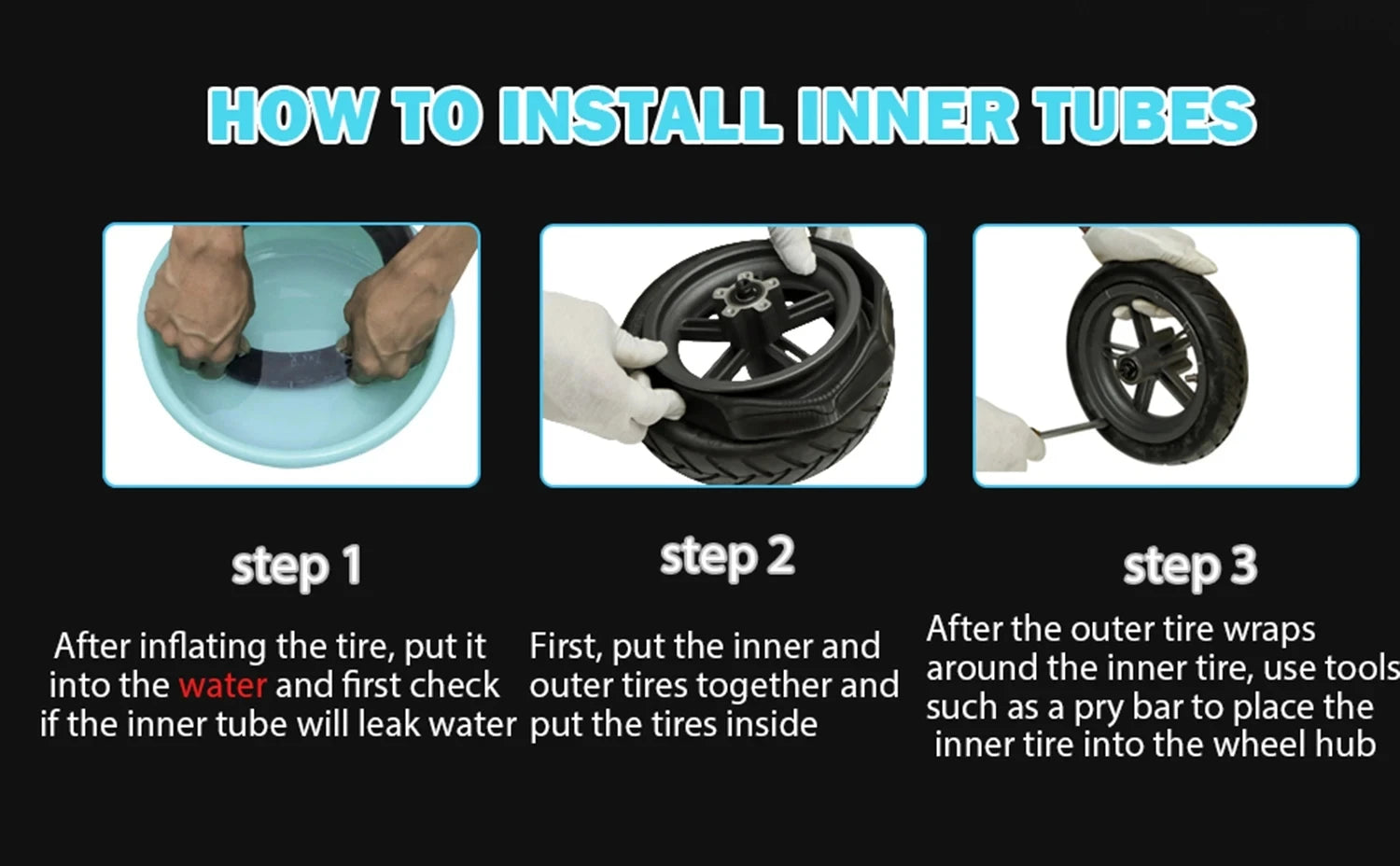 HOW TO INSTALL INNER TUBES

step 1

After inflating the tire, put it into the water and first check if the inner tube will leak water

step 2

First, put the inner and outer tires together and put the tires inside

step 3

After the outer tire wraps around the inner tire, use tools such as a pry bar to place the inner tire into the wheel hub