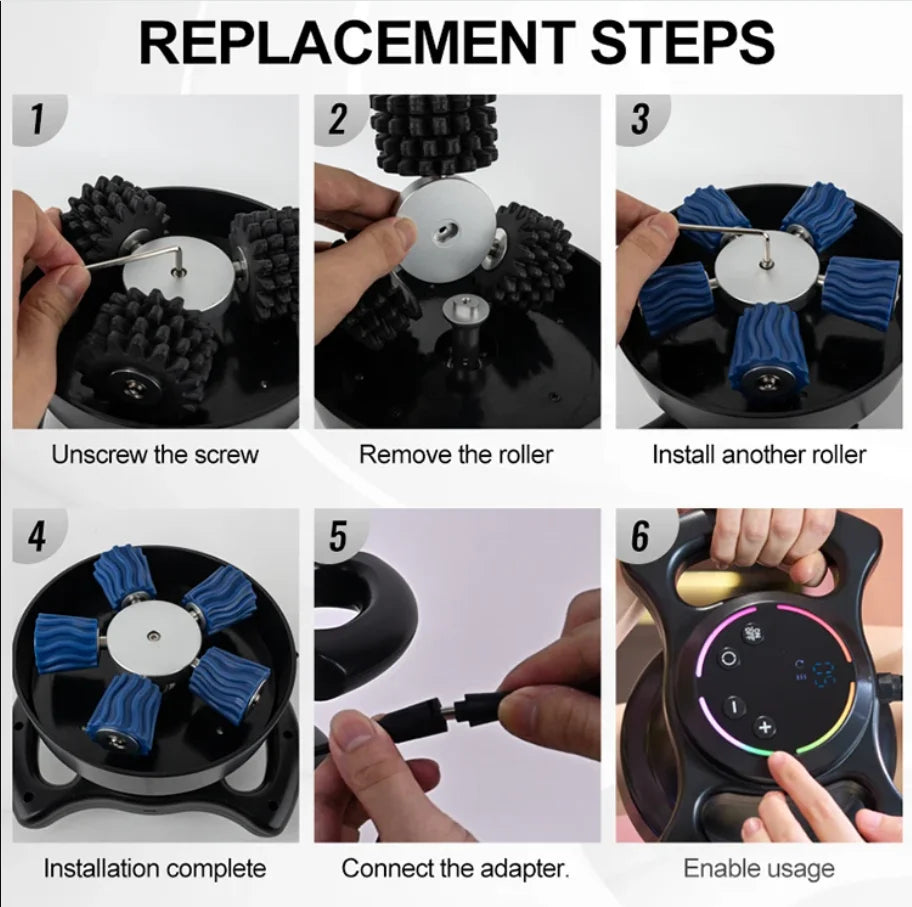 REPLACEMENT STEPS

1

Unscrew the screw

2

Remove the roller

3

Install another roller

4

Installation complete

5

Connect the adapter.

6

Enable usage