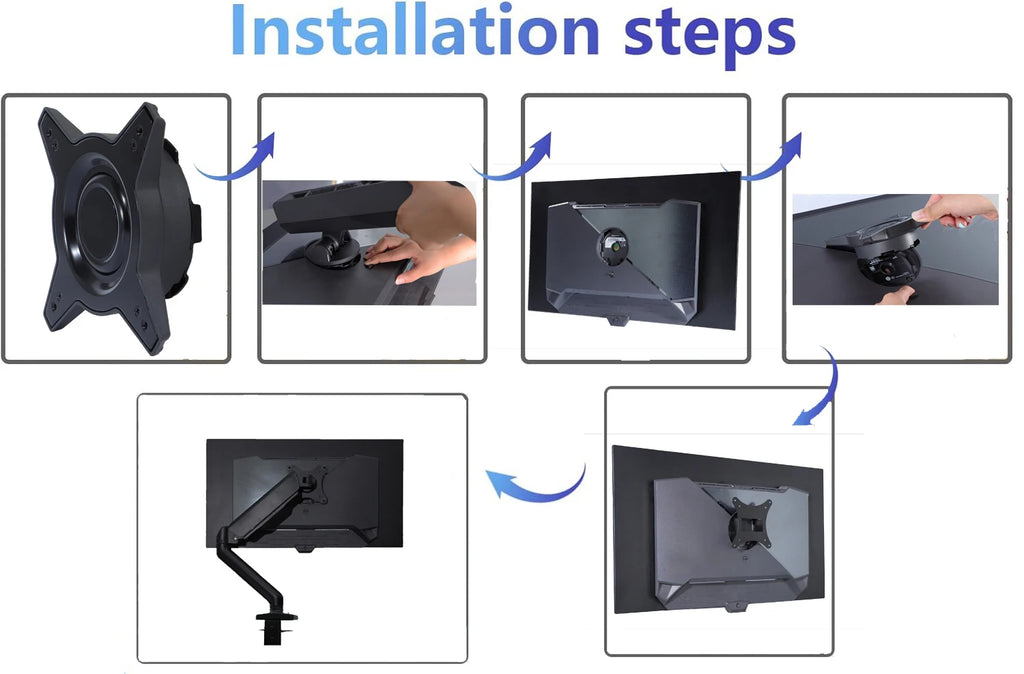 Installation steps