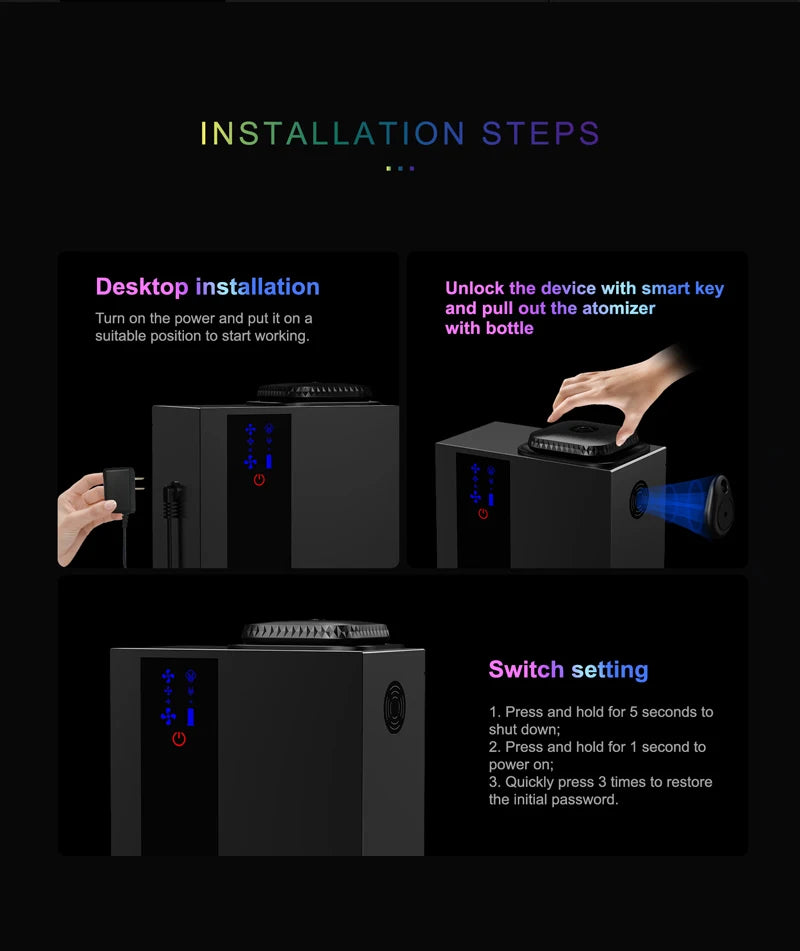 INSTALLATION STEPS

Desktop installation

Turn on the power and put it on a suitable position to start working.

Unlock the device with smart key and pull out the atomizer with bottle

Switch setting

1. Press and hold for 5 seconds to shut down;
2. Press and hold for 1 second to power on;
3. Quickly press 3 times to restore the initial password.