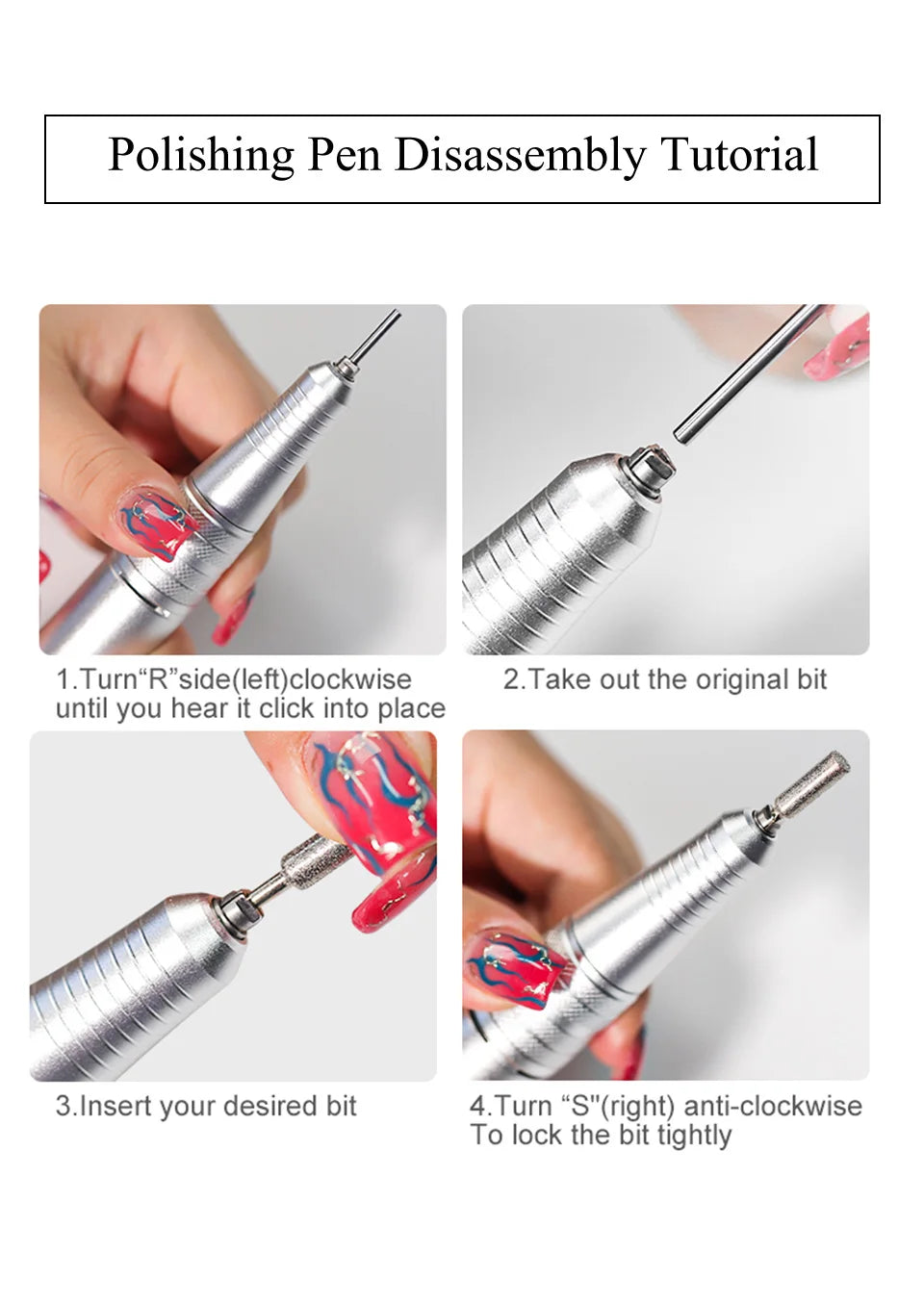 Polishing Pen Disassembly Tutorial

1.Turn“R”side(left)clockwise until you hear it click into place

2.Take out the original bit

3.Insert your desired bit

4.Turn “S"(right) anti-clockwise To lock the bit tightly