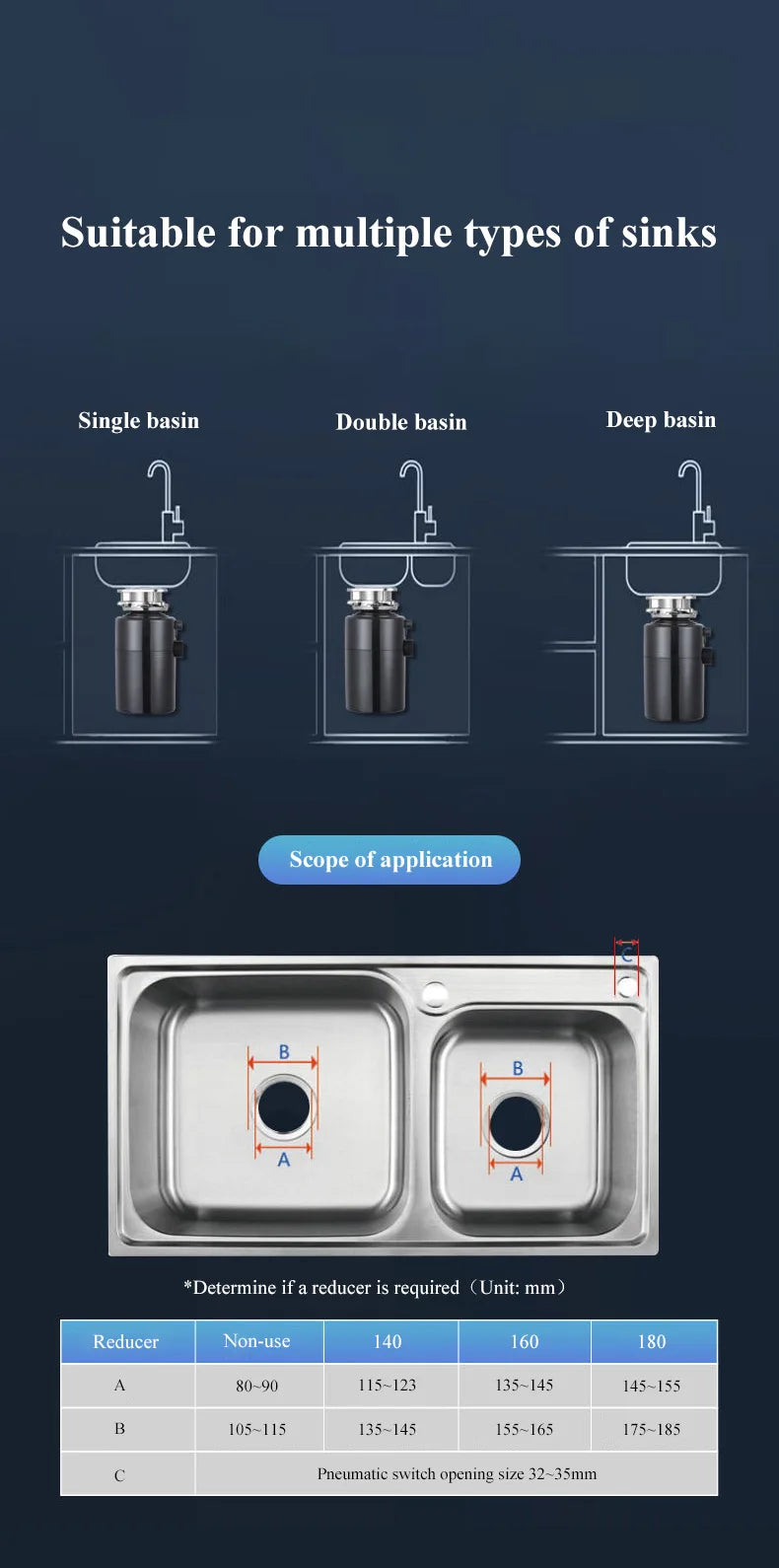 Suitable for multiple types of sinks

Single basin

Double basin

Deep basin

Scope of application

C

B

A

B

A

*Determine if a reducer is required（Unit: mm）

| Reducer | Non-use | 140 | 160 | 180 |
|---|---|---|---|---|
| A | 80~90 | 115~123 | 135~145 | 145~155 |
| B | 105~115 | 135~145 | 155~165 | 175~185 |
| C | Pneumatic switch opening size 32~35mm | | | |