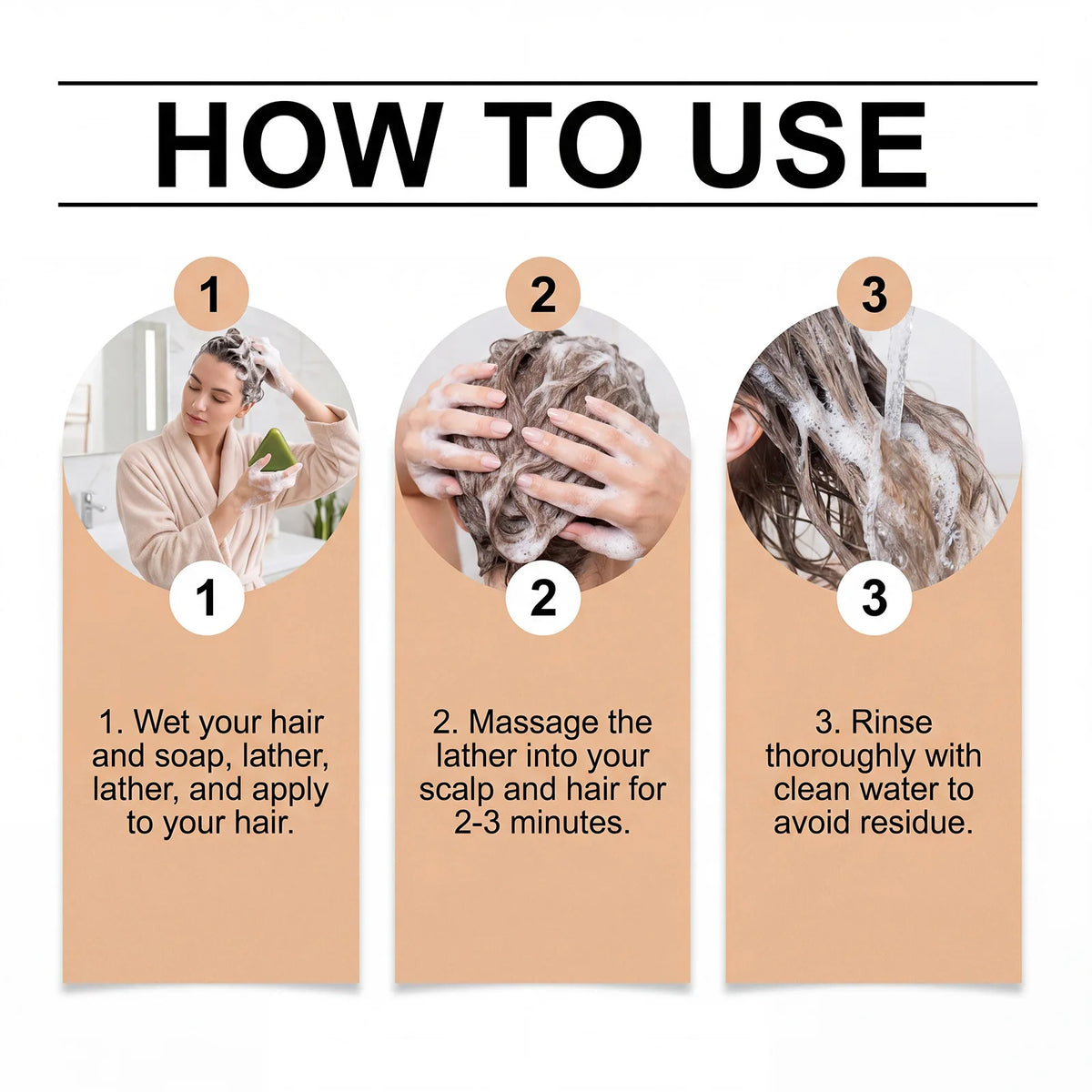 HOW TO USE

1

1

1. Wet your hair and soap, lather, lather, and apply to your hair.

2

2

2. Massage the lather into your scalp and hair for 2-3 minutes.

3

3

3. Rinse thoroughly with clean water to avoid residue.