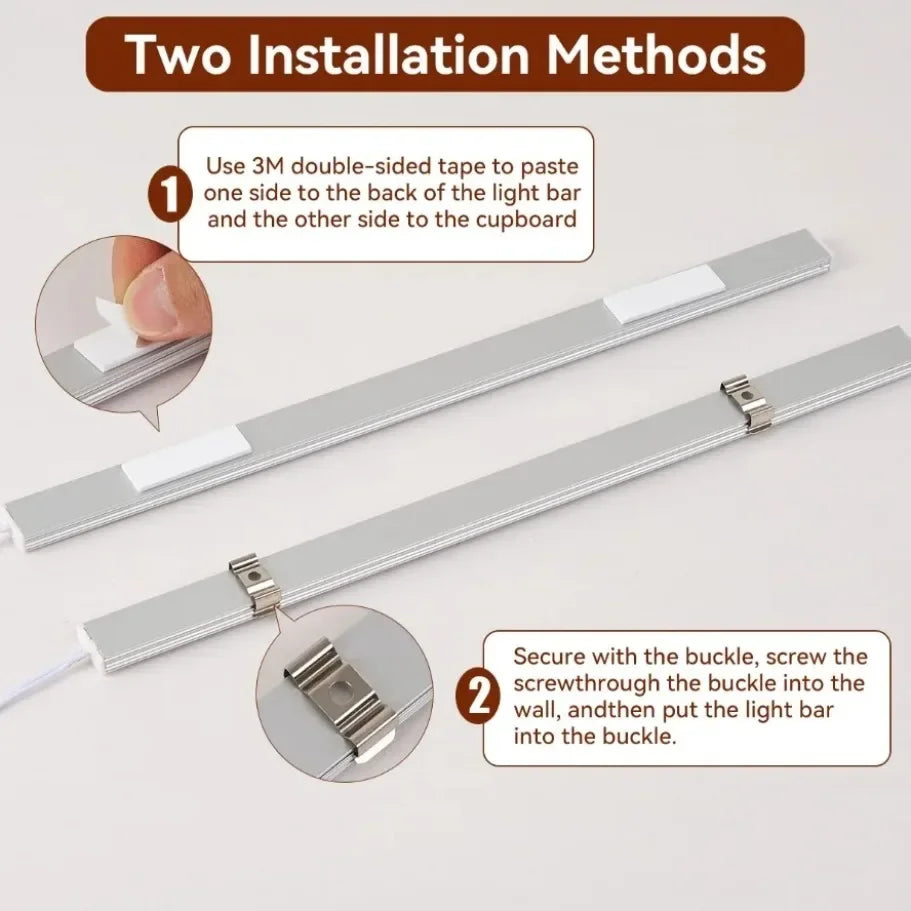 Two Installation Methods

1

Use 3M double-sided tape to paste one side to the back of the light bar and the other side to the cupboard

2

Secure with the buckle, screw the screwthrough the buckle into the wall, andthen put the light bar into the buckle.