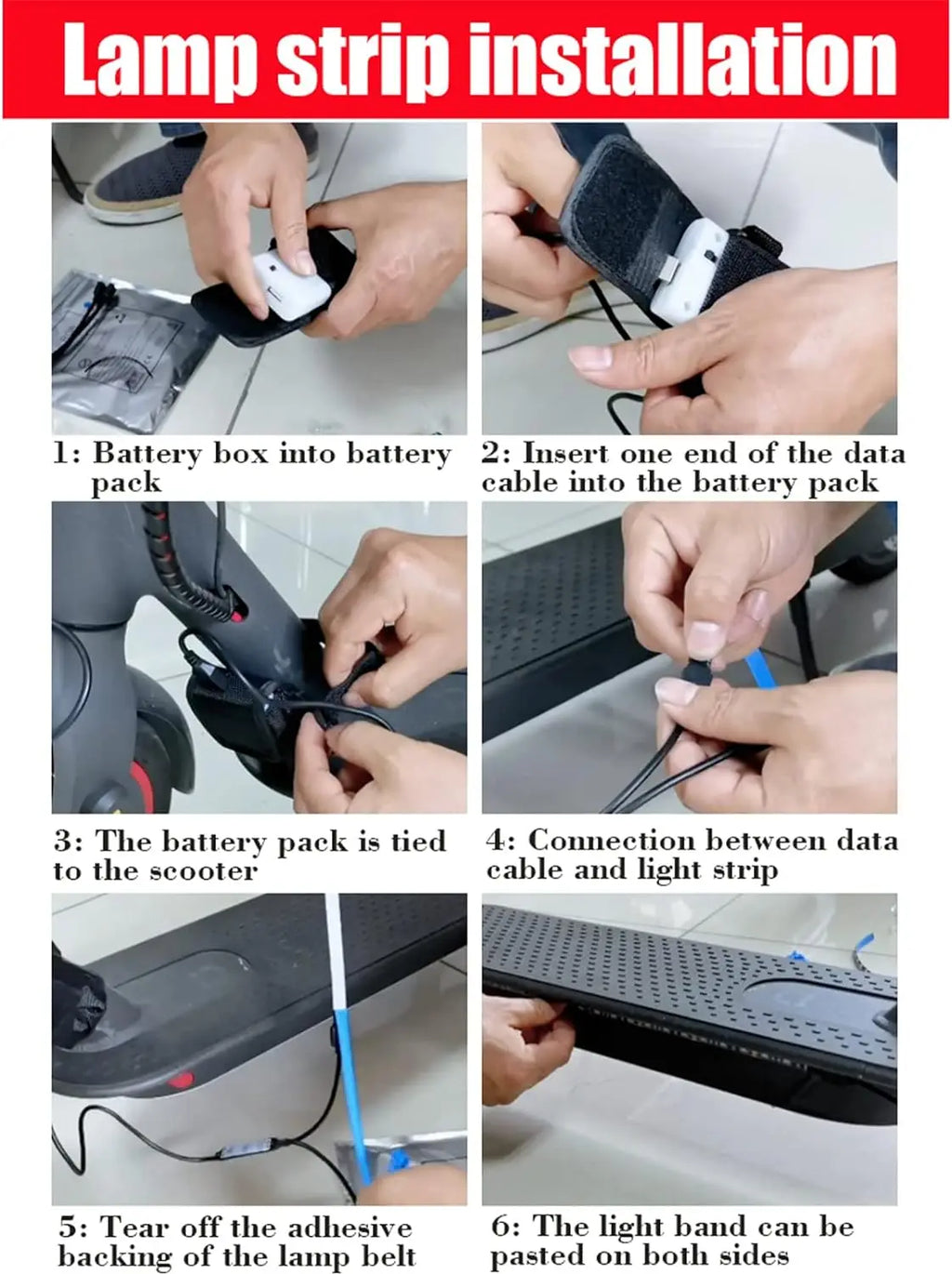 Lamp strip installation

1: Battery box into battery pack

2: Insert one end of the data cable into the battery pack

3: The battery pack is tied to the scooter

4: Connection between data cable and light strip

5: Tear off the adhesive backing of the lamp belt

6: The light band can be pasted on both sides