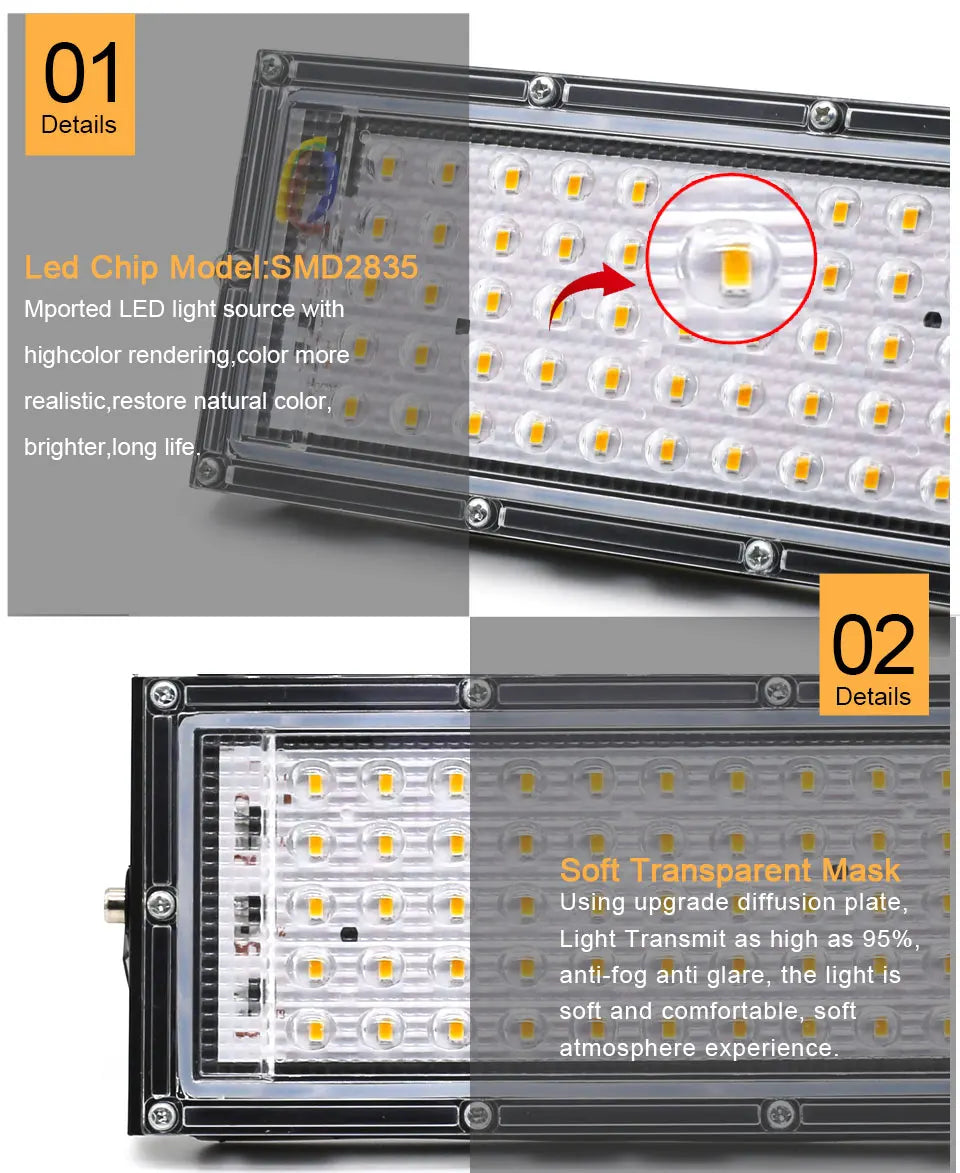 01
Details

Led Chip Model:SMD2835
Mported LED light source with highcolor rendering,color more realistic,restore natural color, brighter,long life.

02
Details

Soft Transparent Mask
Using upgrade diffusion plate, Light Transmit as high as 95%, anti-fog anti glare, the light is soft and comfortable, soft atmosphere experience.