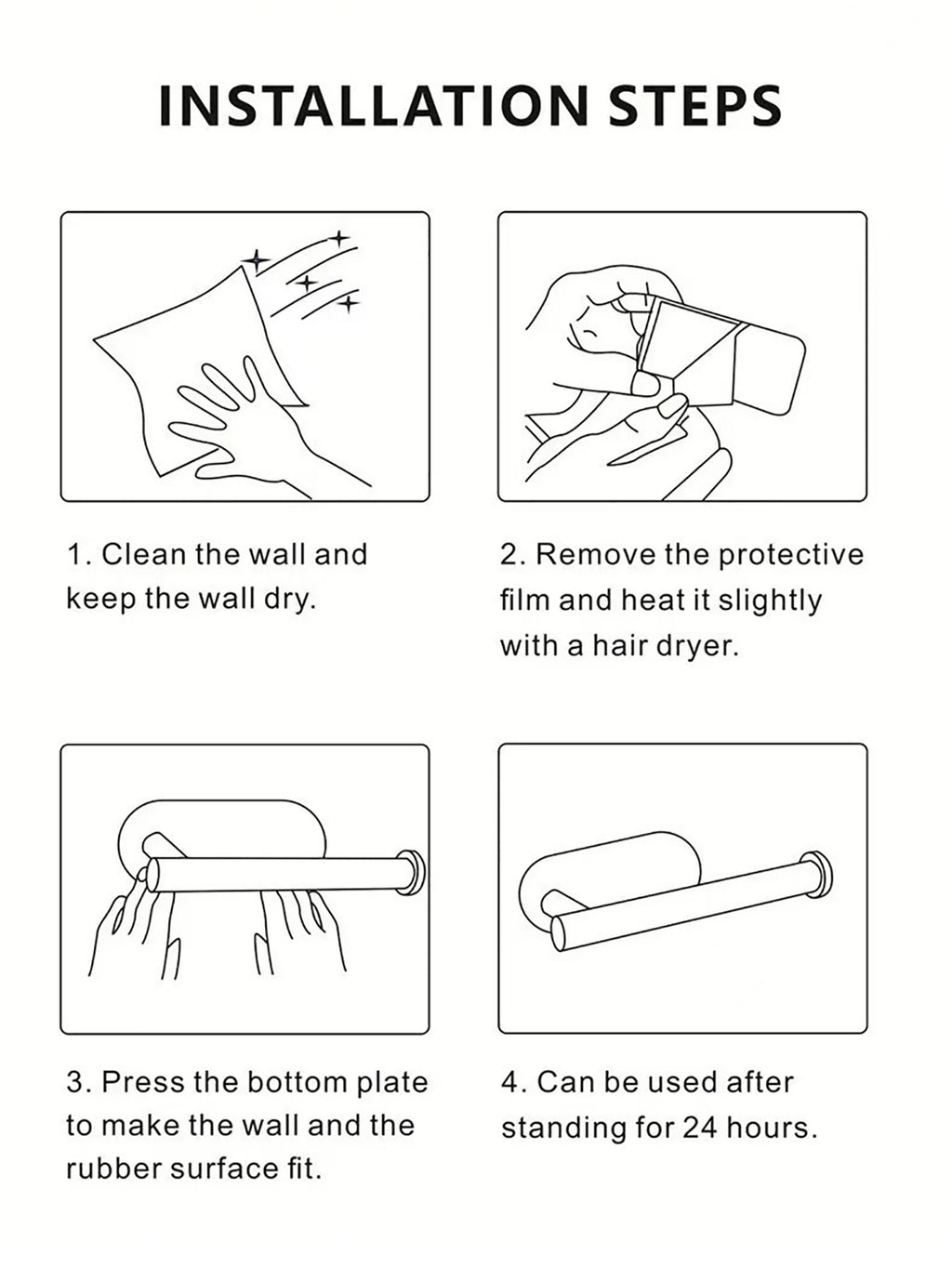 INSTALLATION STEPS

1. Clean the wall and keep the wall dry.

2. Remove the protective film and heat it slightly with a hair dryer.

3. Press the bottom plate to make the wall and the rubber surface fit.

4. Can be used after standing for 24 hours.