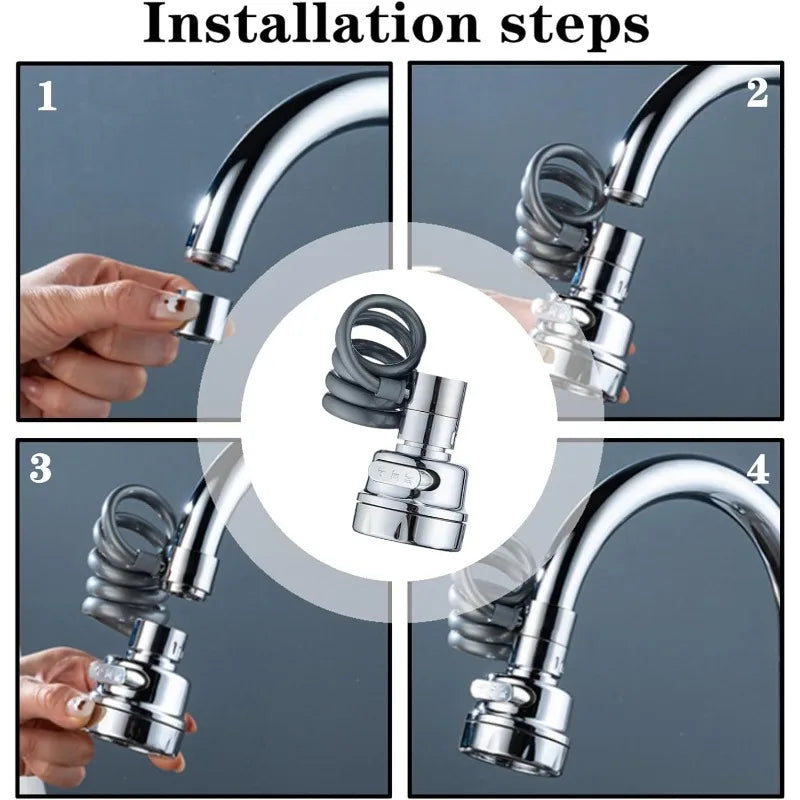 Installation steps

1

2

3

4