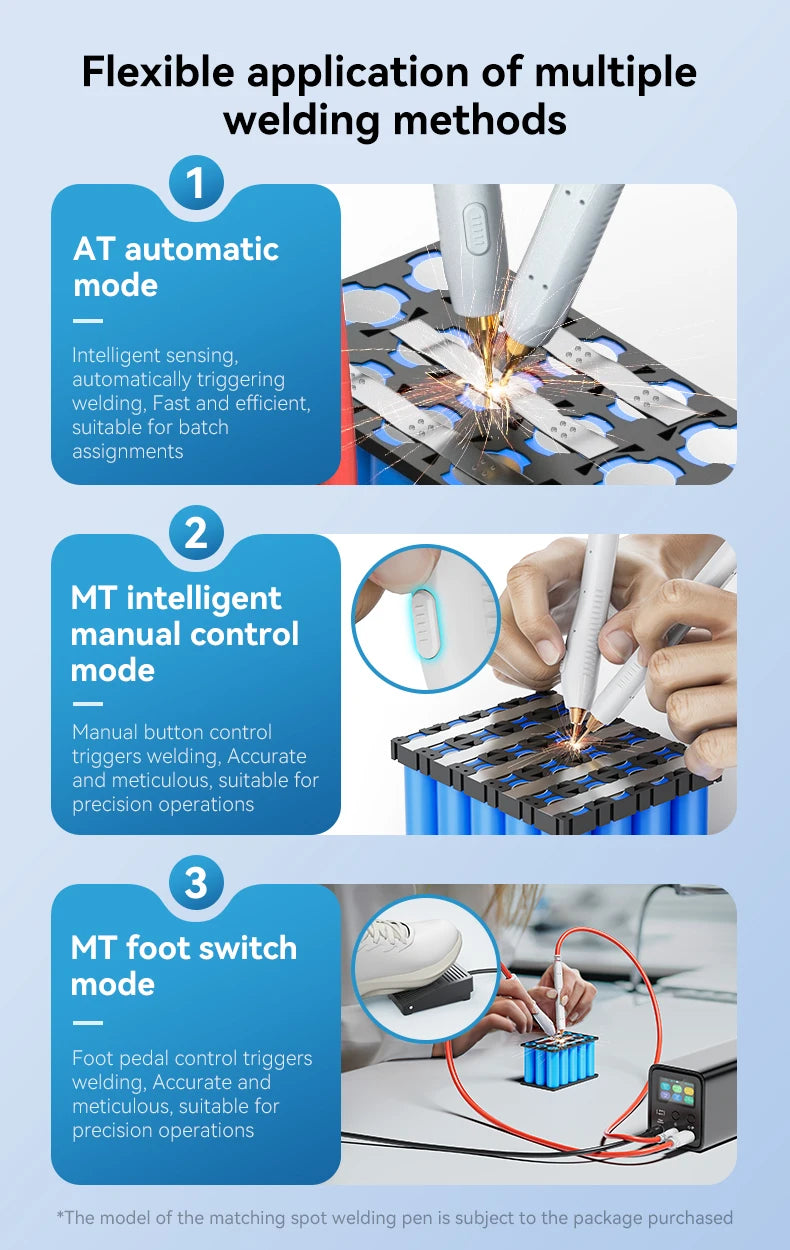 Flexible application of multiple welding methods

1

AT automatic mode

Intelligent sensing, automatically triggering welding, Fast and efficient, suitable for batch assignments

2

MT intelligent manual control mode

Manual button control triggers welding, Accurate and meticulous, suitable for precision operations

3

MT foot switch mode

Foot pedal control triggers welding, Accurate and meticulous, suitable for precision operations

*The model of the matching spot welding pen is subject to the package purchased