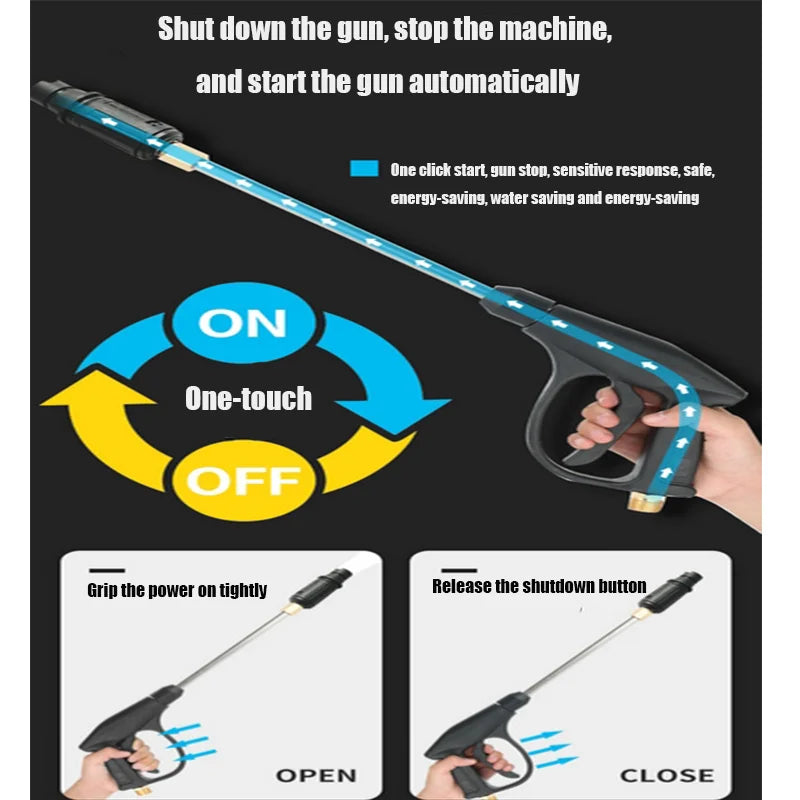 Shut down the gun, stop the machine, and start the gun automatically

One click start, gun stop, sensitive response, safe, energy-saving, water saving and energy-saving

ON

One-touch

OFF

Grip the power on tightly

OPEN

Release the shutdown button

CLOSE