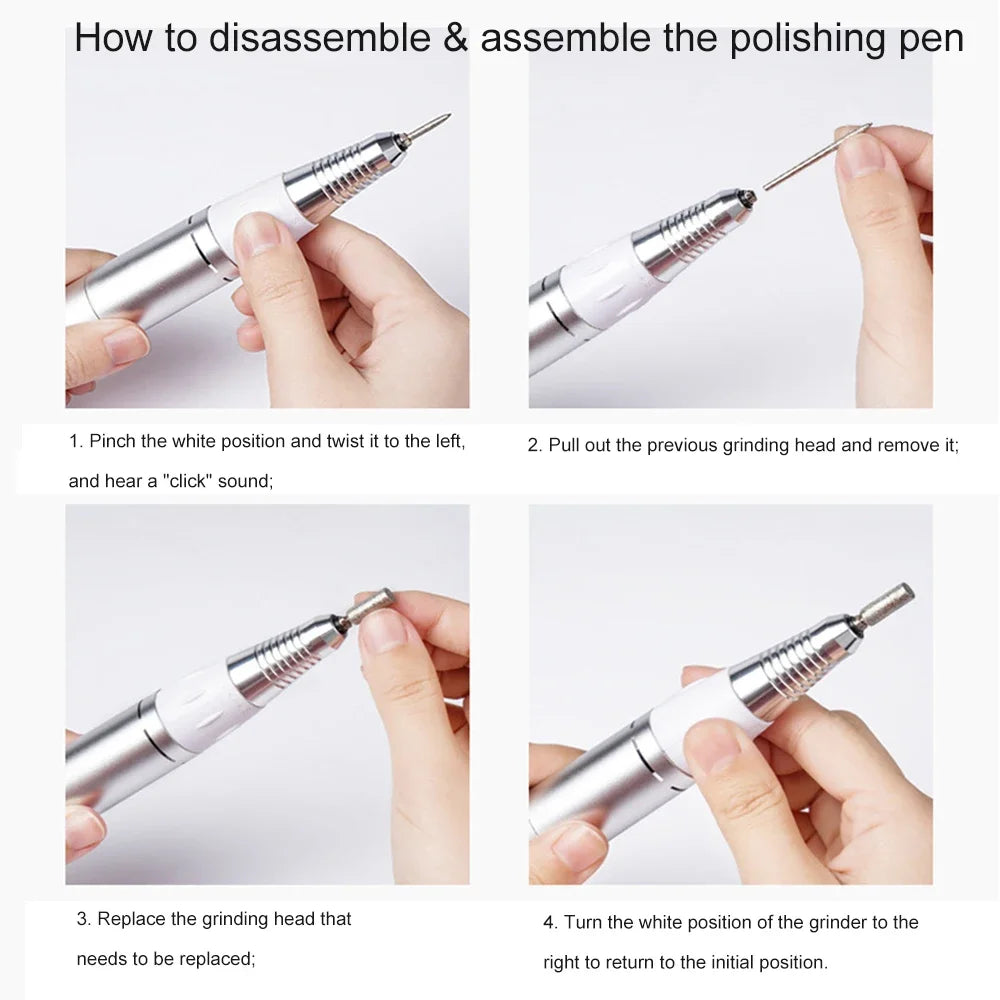 How to disassemble & assemble the polishing pen

1. Pinch the white position and twist it to the left, and hear a "click" sound;

2. Pull out the previous grinding head and remove it;

3. Replace the grinding head that needs to be replaced;

4. Turn the white position of the grinder to the right to return to the initial position.