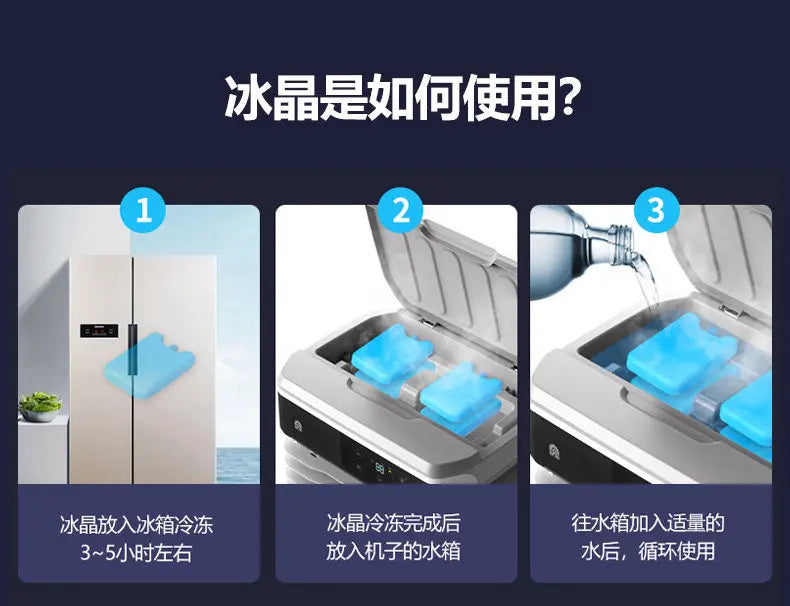 冰晶是如何使用?

1

冰晶放入冰箱冷冻
3~5小时左右

2

冰晶冷冻完成后
放入机子的水箱

3

往水箱加入适量的
水后，循环使用