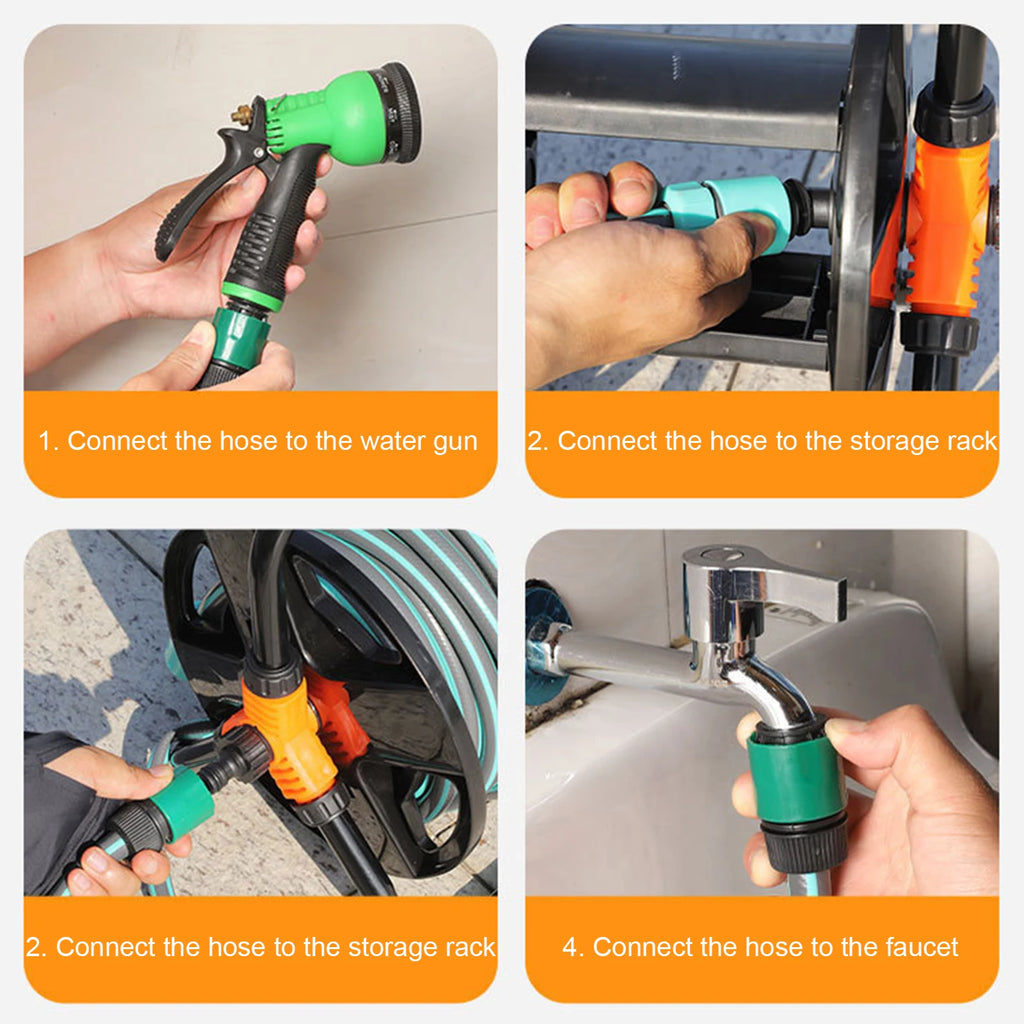 1. Connect the hose to the water gun

2. Connect the hose to the storage rack

2. Connect the hose to the storage rack

4. Connect the hose to the faucet