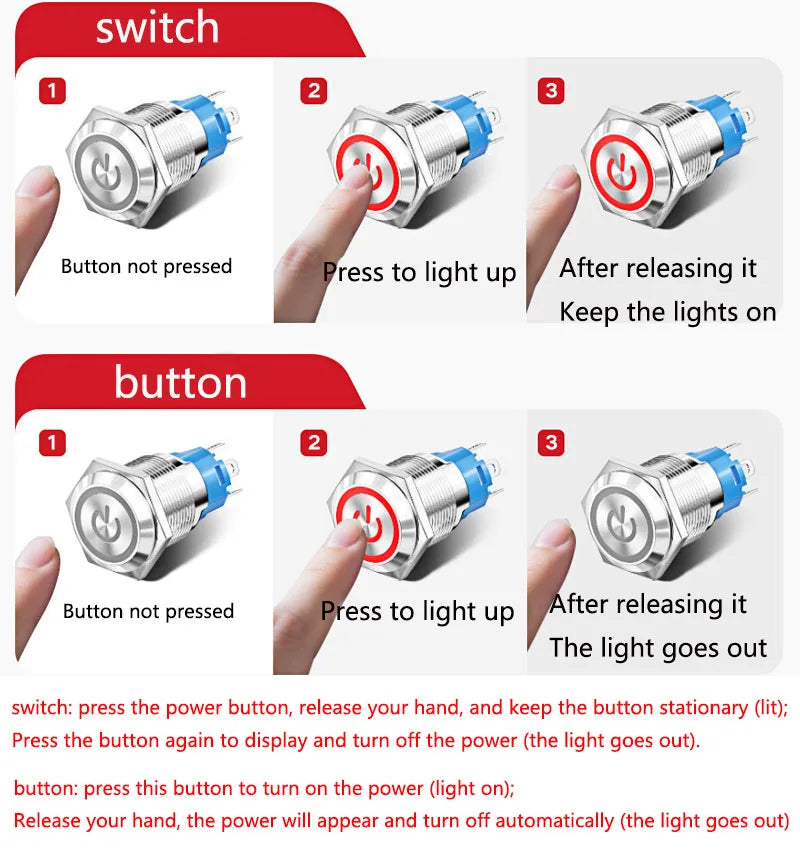 switch

1

Button not pressed

2

Press to light up

3

After releasing it
Keep the lights on

button

1

Button not pressed

2

Press to light up

3

After releasing it
The light goes out

switch: press the power button, release your hand, and keep the button stationary (lit);
Press the button again to display and turn off the power (the light goes out).

button: press this button to turn on the power (light on);
Release your hand, the power will appear and turn off automatically (the light goes out)