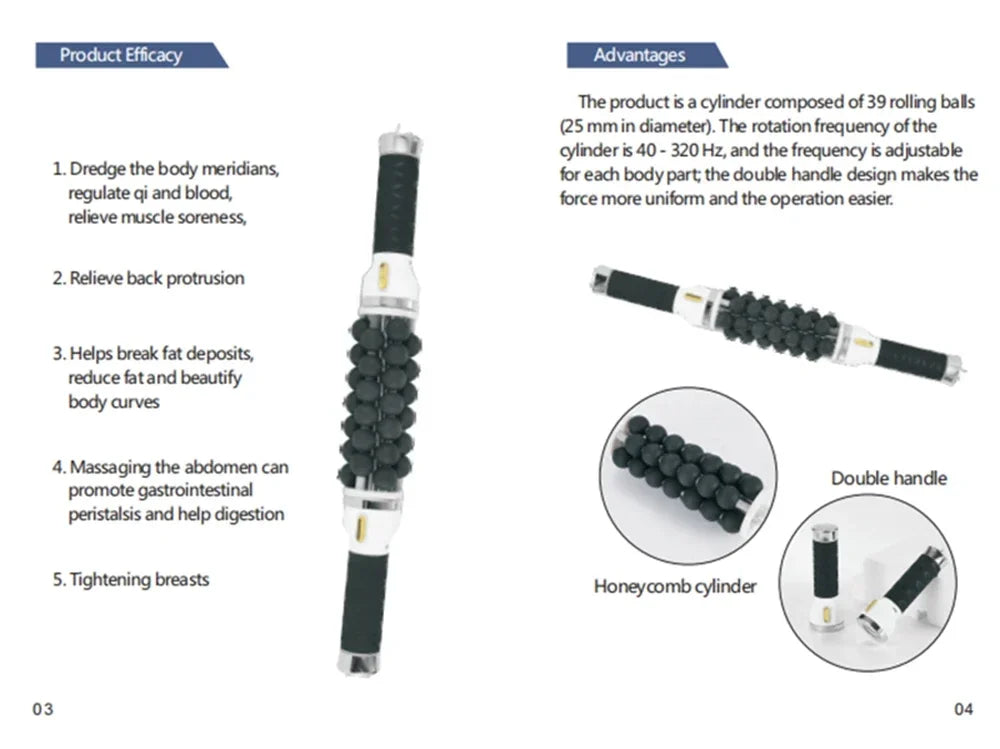 Product Efficacy

1. Dredge the body meridians, regulate qi and blood, relieve muscle soreness,

2. Relieve back protrusion

3. Helps break fat deposits, reduce fat and beautify body curves

4. Massaging the abdomen can promote gastrointestinal peristalsis and help digestion

5. Tightening breasts

03

Advantages

The product is a cylinder composed of 39 rolling balls (25 mm in diameter). The rotation frequency of the cylinder is 40 - 320 Hz, and the frequency is adjustable for each body part; the double handle design makes the force more uniform and the operation easier.

Double handle

Honeycomb cylinder

04