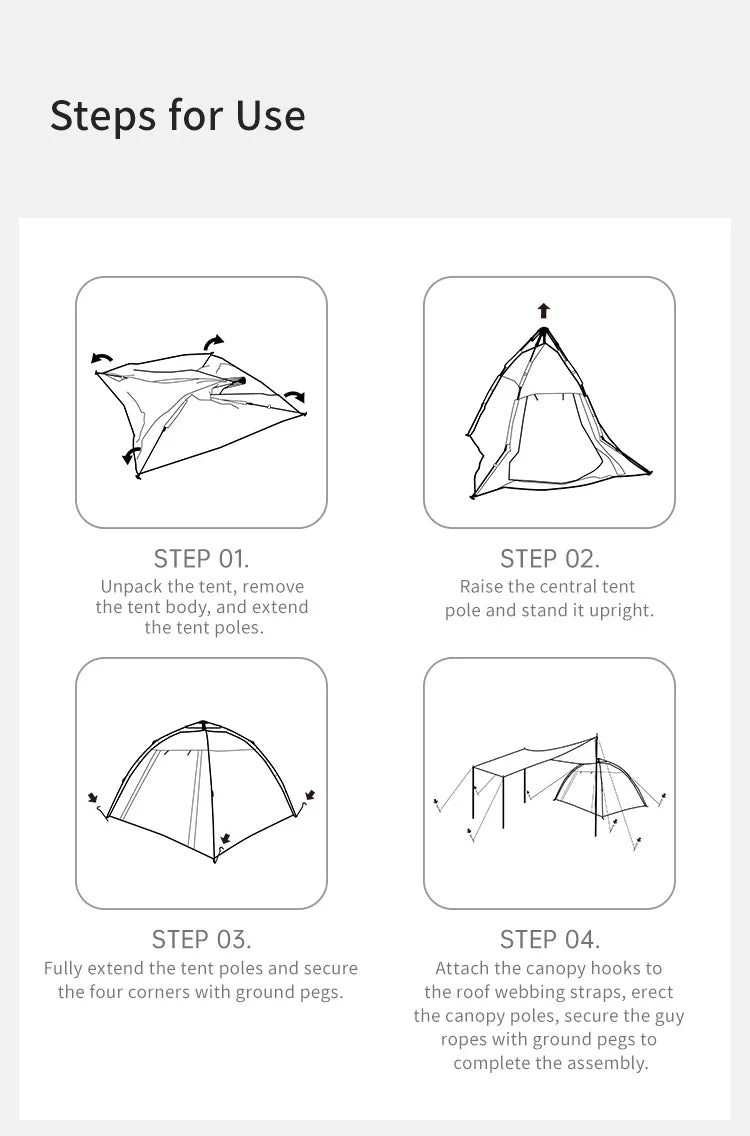 Steps for Use

STEP 01.
Unpack the tent, remove the tent body, and extend the tent poles.

STEP 02.
Raise the central tent pole and stand it upright.

STEP 03.
Fully extend the tent poles and secure the four corners with ground pegs.

STEP 04.
Attach the canopy hooks to the roof webbing straps, erect the canopy poles, secure the guy ropes with ground pegs to complete the assembly.