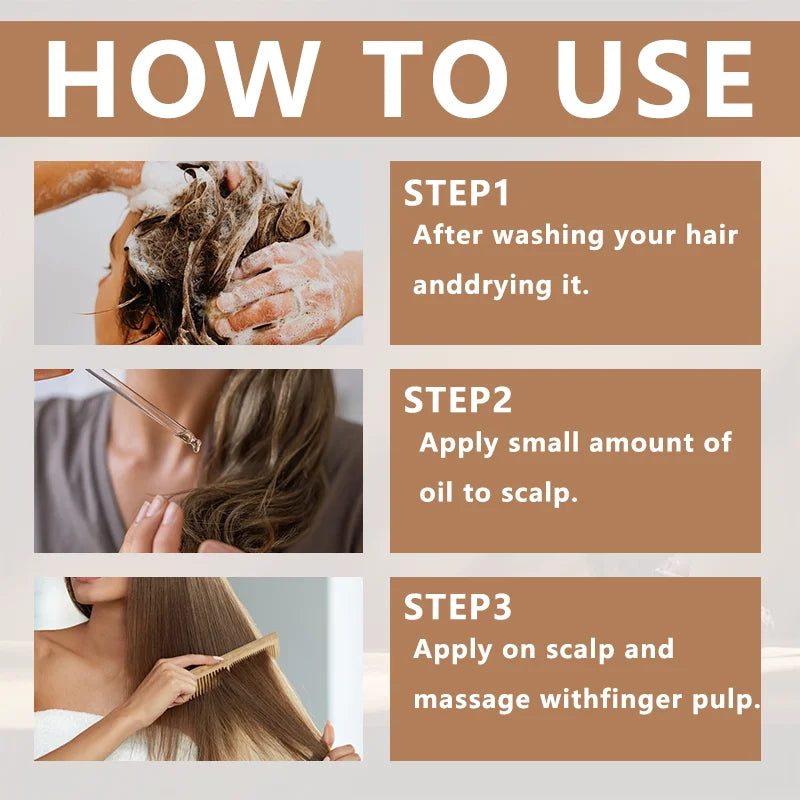 HOW TO USE

STEP1
After washing your hair anddrying it.

STEP2
Apply small amount of oil to scalp.

STEP3
Apply on scalp and massage withfinger pulp.