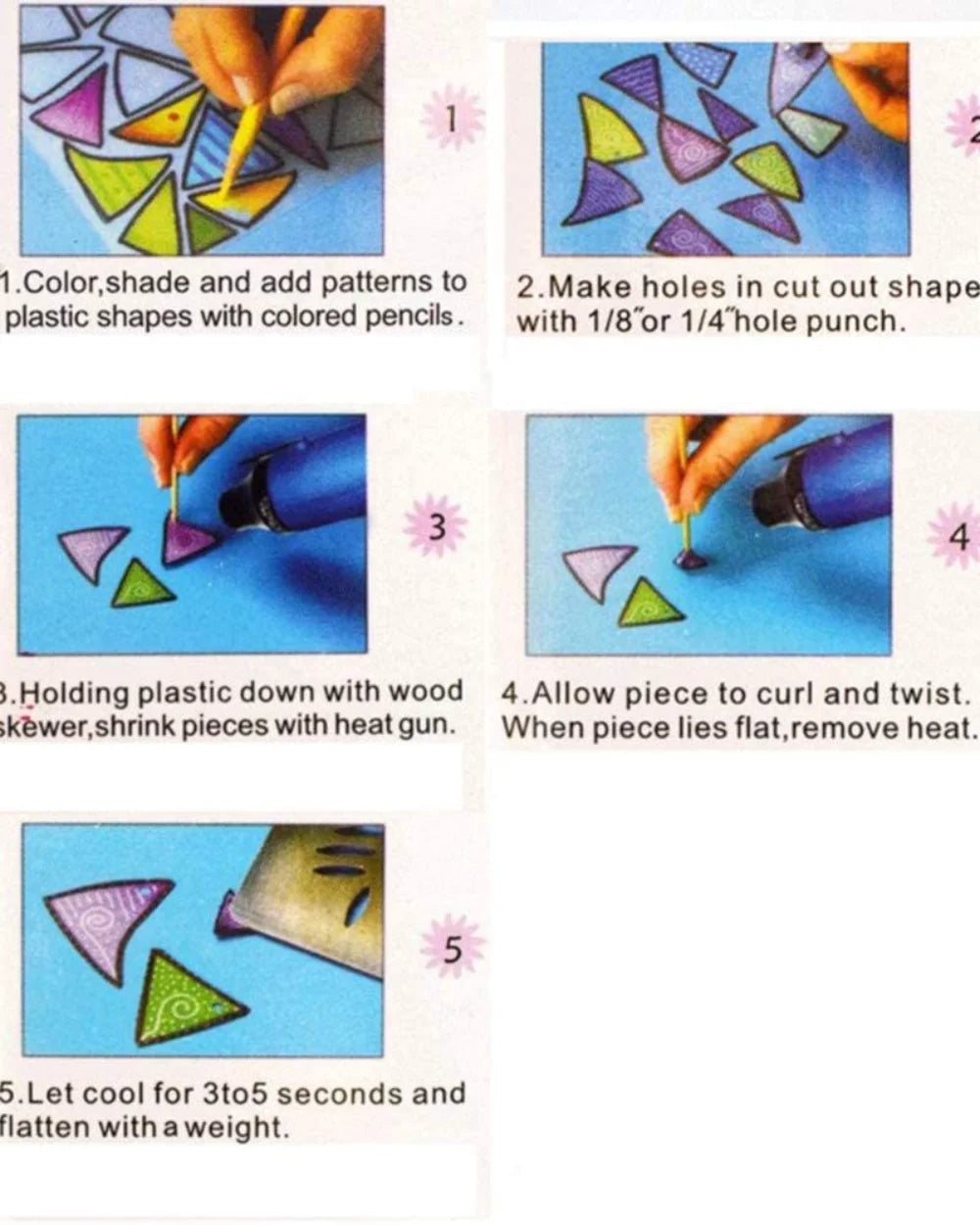 1

1.Color,shade and add patterns to plastic shapes with colored pencils.

2

2.Make holes in cut out shape with 1/8"or 1/4"hole punch.

3

3.Holding plastic down with wood skewer,shrink pieces with heat gun.

4

4.Allow piece to curl and twist. When piece lies flat,remove heat.

5

5.Let cool for 3to5 seconds and flatten with a weight.