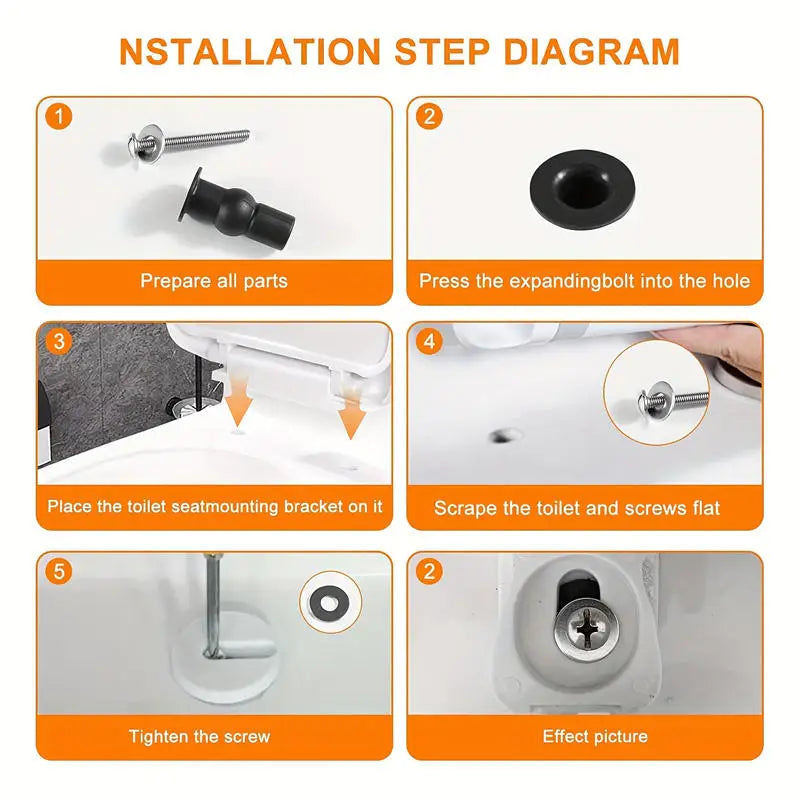 NSTALLATION STEP DIAGRAM

1

Prepare all parts

2

Press the expandingbolt into the hole

3

Place the toilet seatmounting bracket on it

4

Scrape the toilet and screws flat

5

Tighten the screw

2

Effect picture