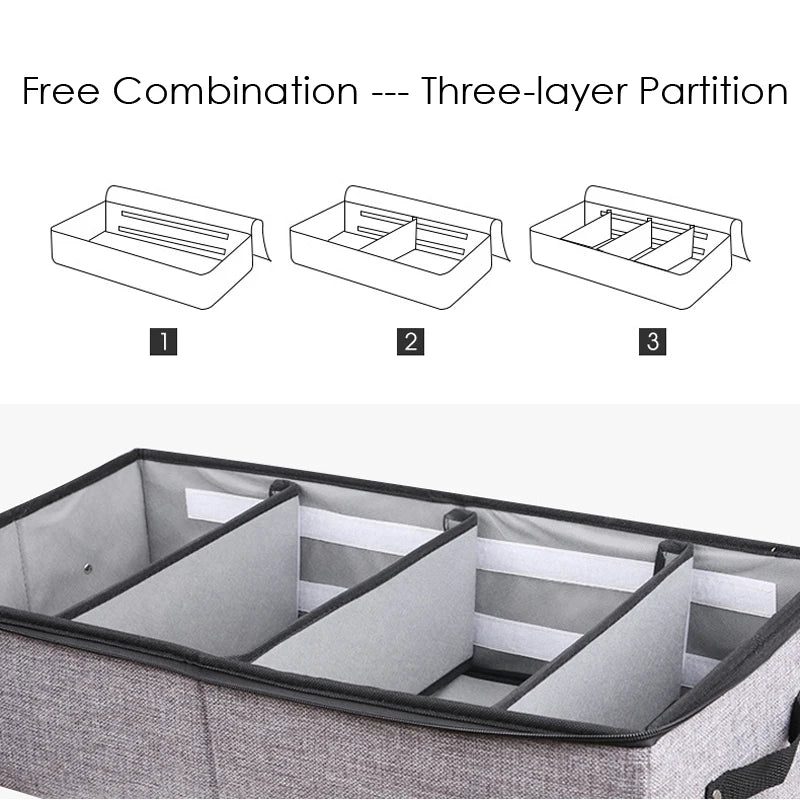 Free Combination --- Three-layer Partition

1

2

3