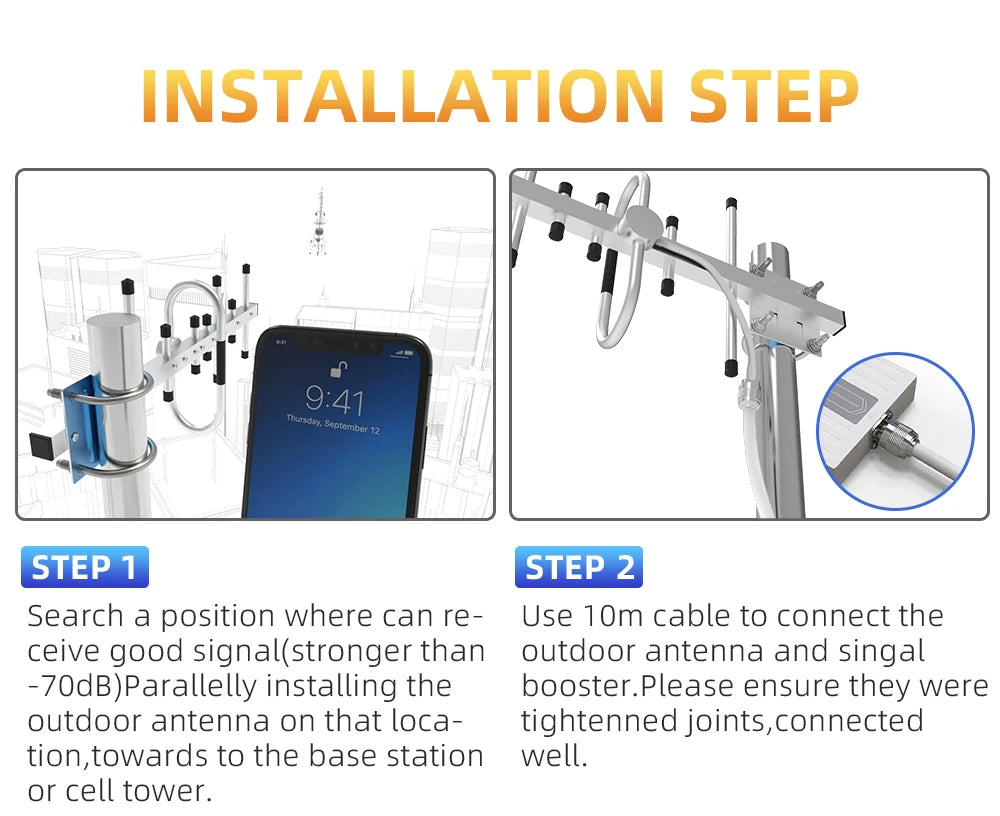 INSTALLATION STEP

9:41
Thursday, September 12

STEP 1

Search a position where can receive good signal(stronger than -70dB)Parallelly installing the outdoor antenna on that location,towards to the base station or cell tower.

STEP 2

Use 10m cable to connect the outdoor antenna and singal booster.Please ensure they were tightenned joints,connected well.