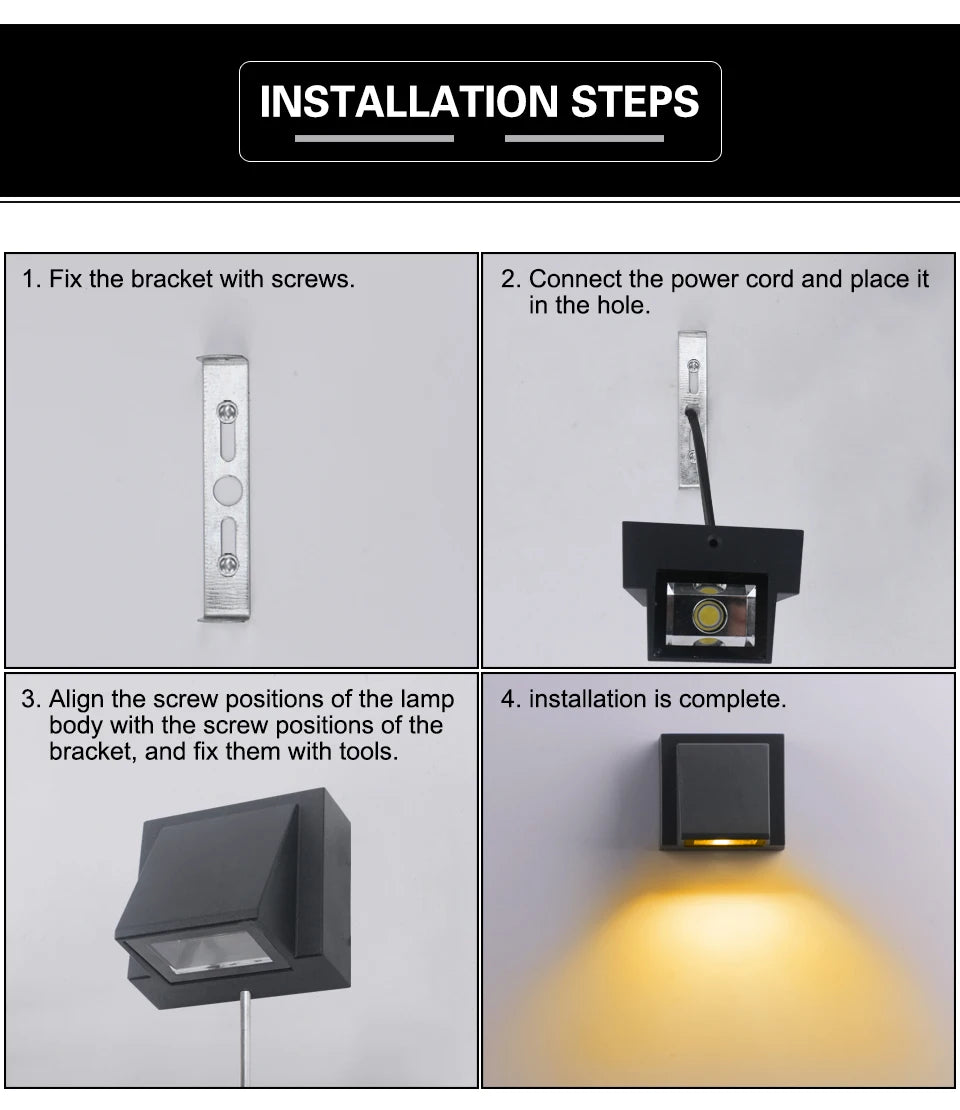 INSTALLATION STEPS

1. Fix the bracket with screws.

2. Connect the power cord and place it in the hole.

3. Align the screw positions of the lamp body with the screw positions of the bracket, and fix them with tools.

4. installation is complete.