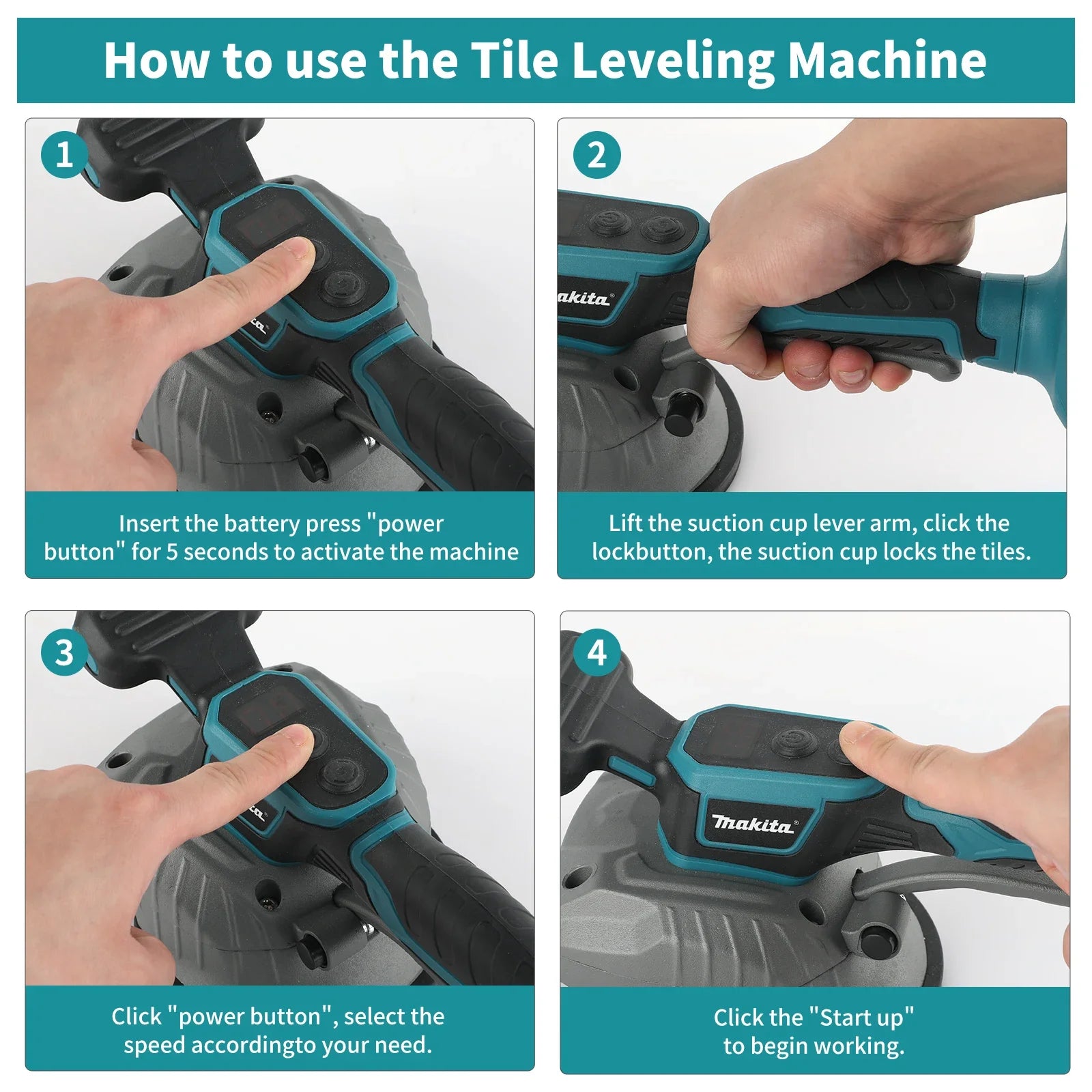 How to use the Tile Leveling Machine

1

Insert the battery press "power button" for 5 seconds to activate the machine

2

makita

Lift the suction cup lever arm, click the lockbutton, the suction cup locks the tiles.

3

Click "power button", select the speed accordingto your need.

4

makita

Click the "Start up" to begin working.