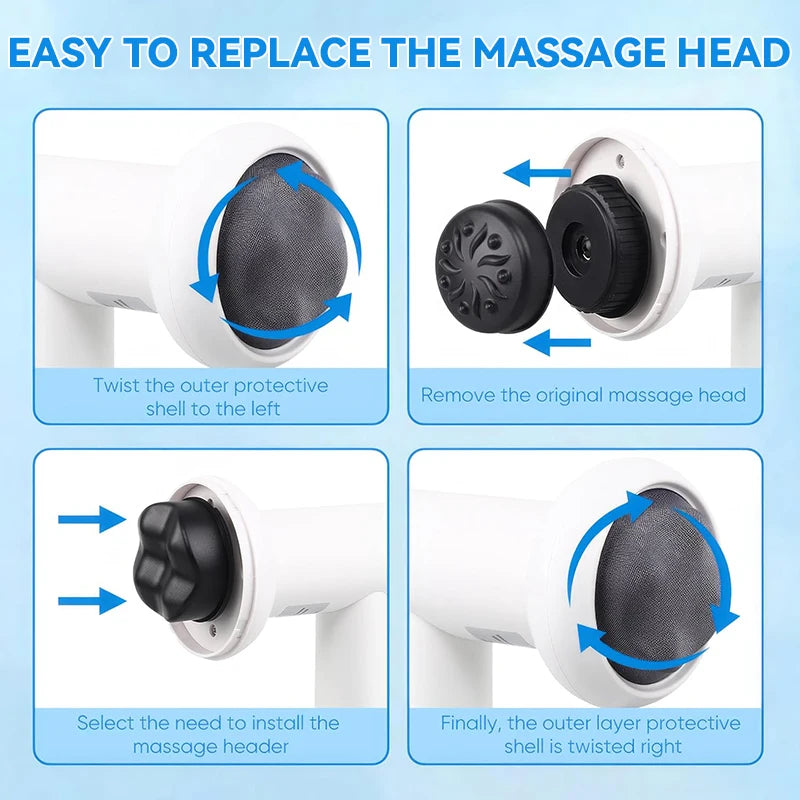 EASY TO REPLACE THE MASSAGE HEAD

Twist the outer protective shell to the left

Remove the original massage head

Select the need to install the massage header

Finally, the outer layer protective shell is twisted right