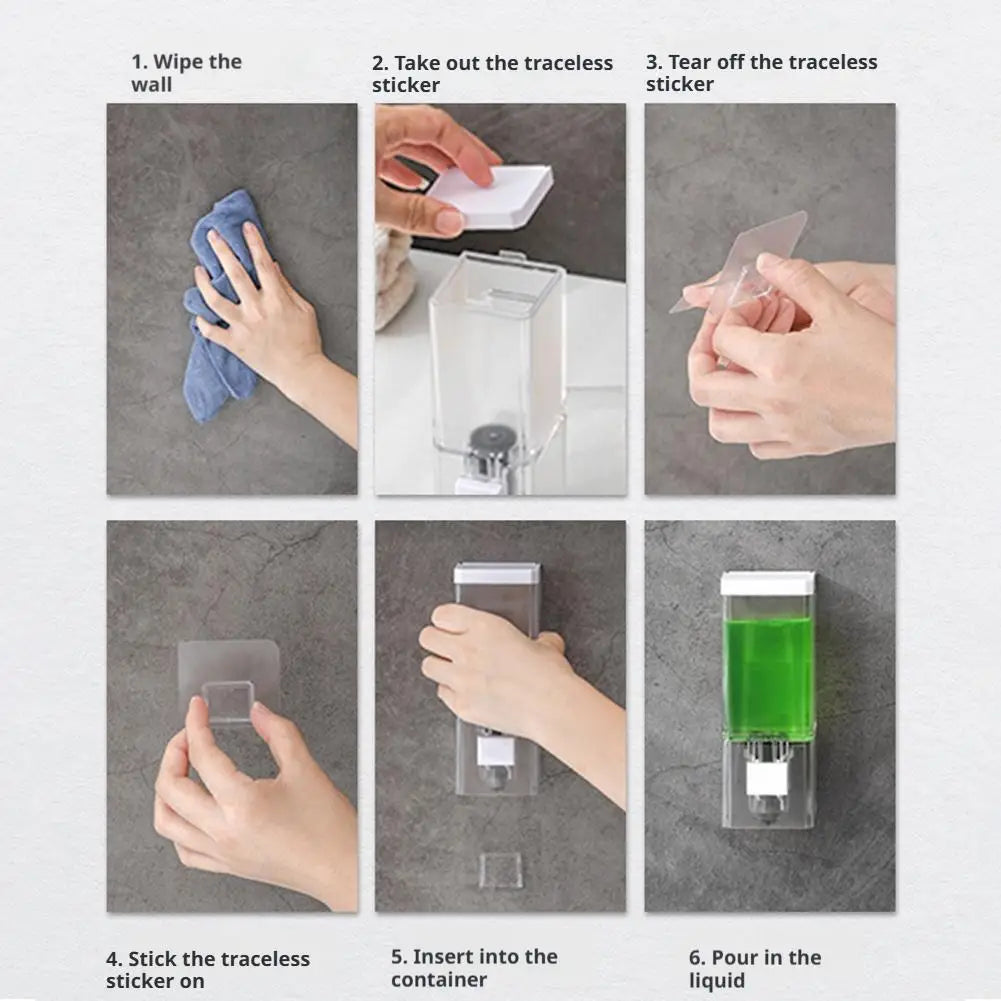 1. Wipe the wall

2. Take out the traceless sticker

3. Tear off the traceless sticker

4. Stick the traceless sticker on

5. Insert into the container

6. Pour in the liquid