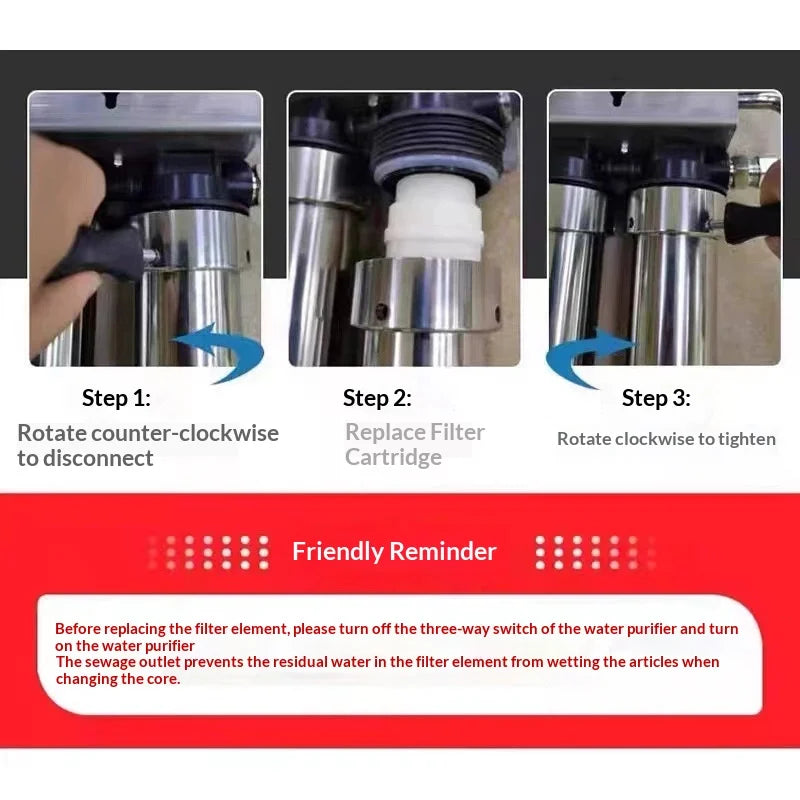 Step 1:
Rotate counter-clockwise to disconnect

Step 2:
Replace Filter Cartridge

Step 3:
Rotate clockwise to tighten

Friendly Reminder

Before replacing the filter element, please turn off the three-way switch of the water purifier and turn on the water purifier
The sewage outlet prevents the residual water in the filter element from wetting the articles when changing the core.